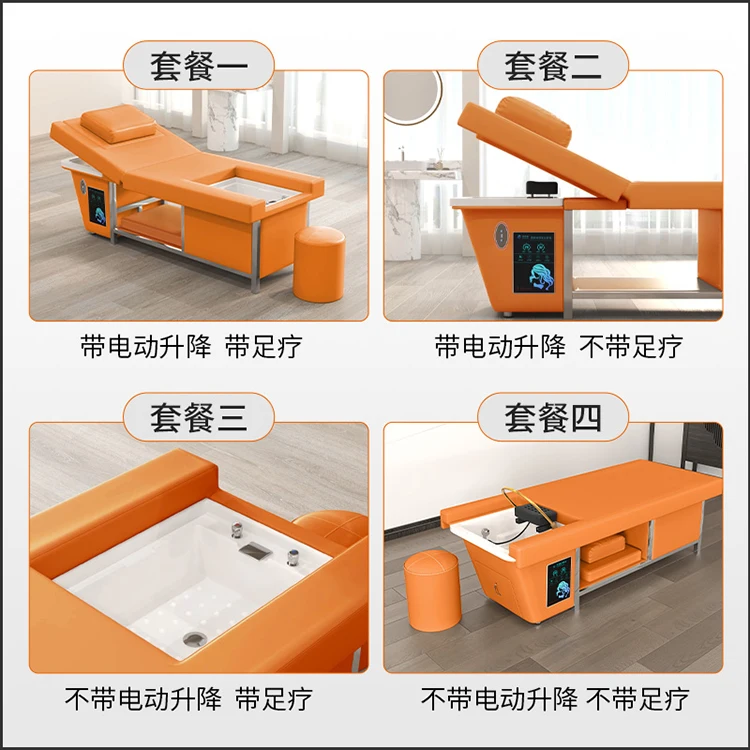 套餐一

带电动升降 带足疗

套餐二

带电动升降 不带足疗

套餐三

不带电动升降 带足疗

套餐四

不带电动升降 不带足疗