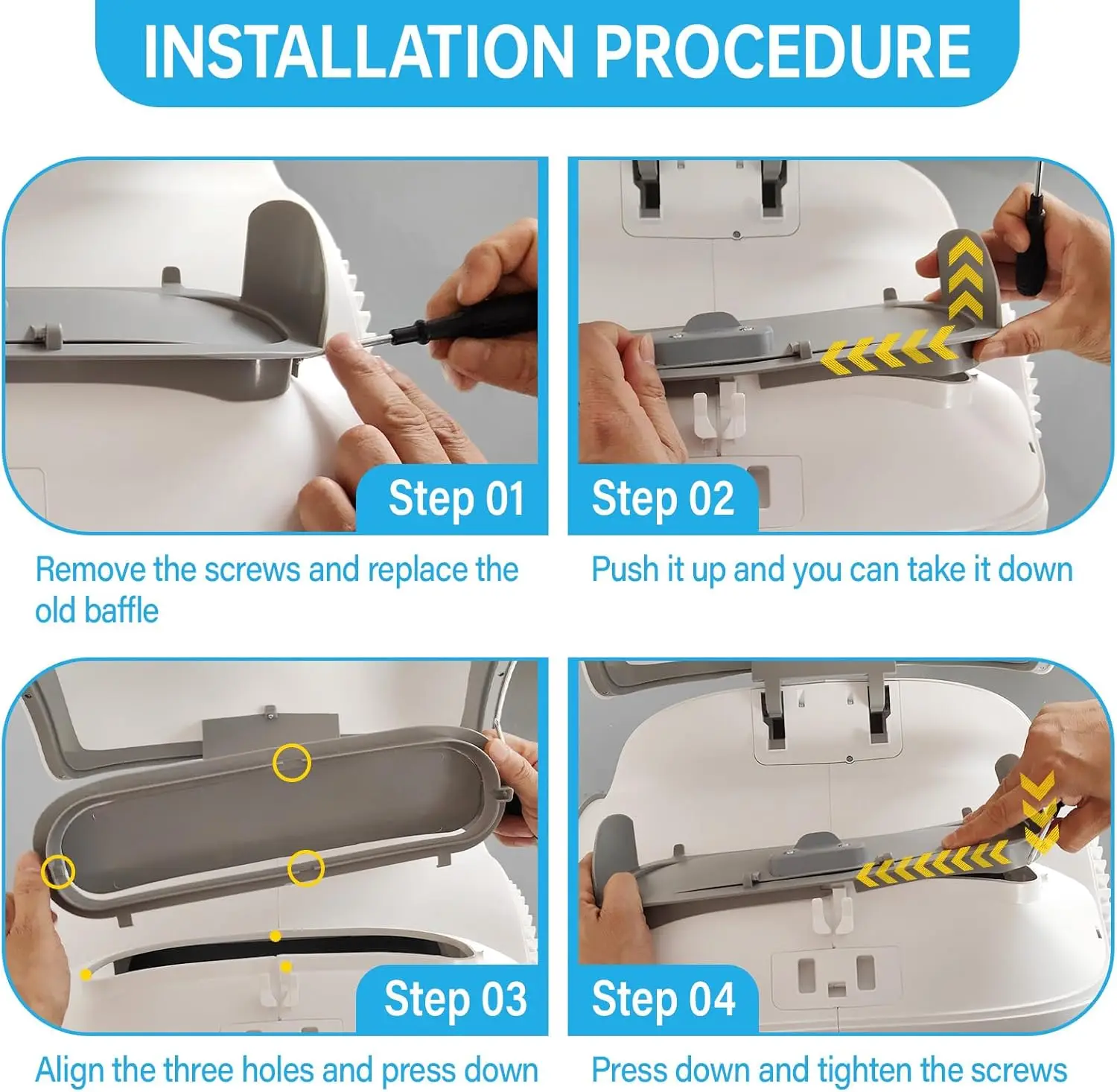 INSTALLATION PROCEDURE

Step 01

Remove the screws and replace the old baffle

Step 02

Push it up and you can take it down

Step 03

Align the three holes and press down

Step 04

Press down and tighten the screws