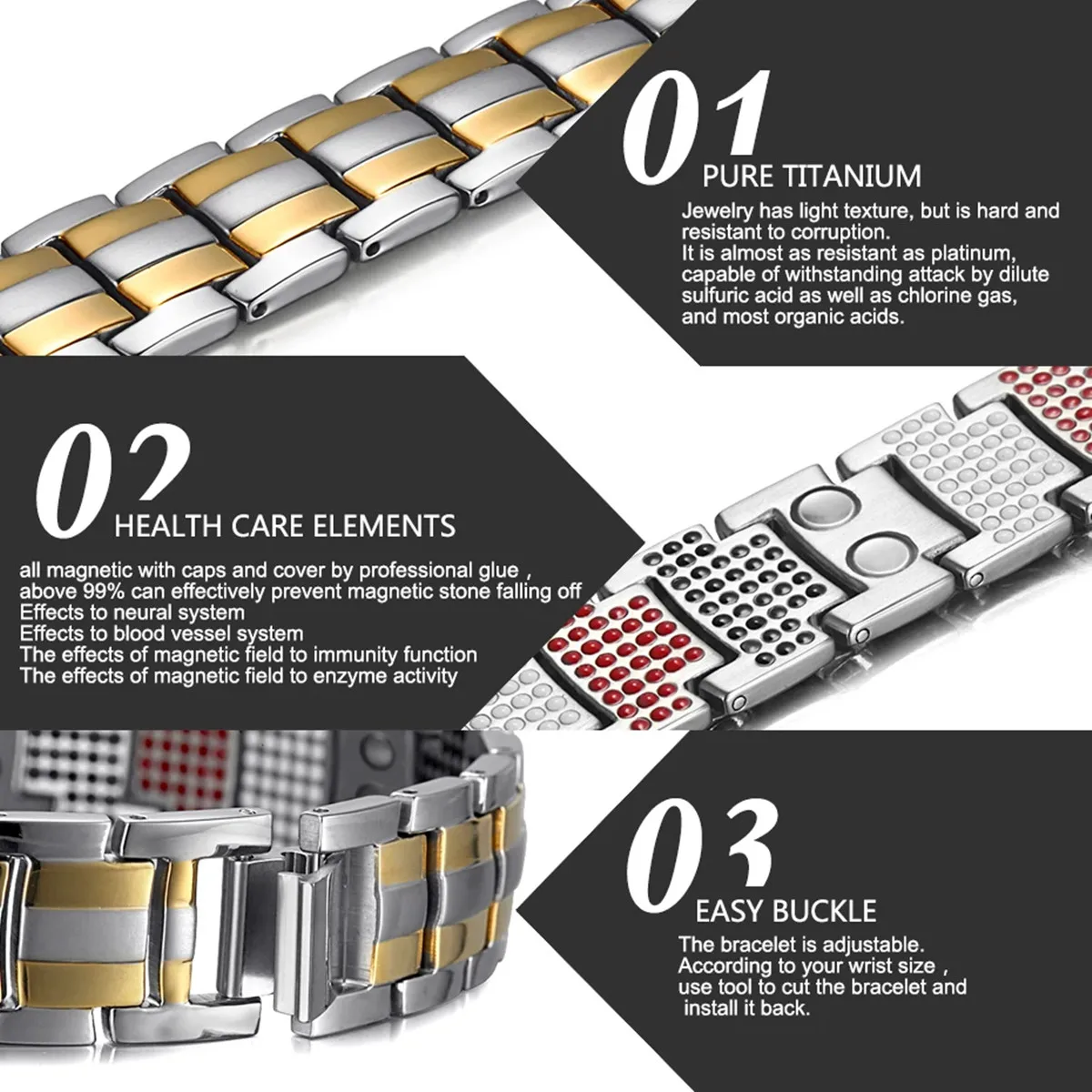 01
PURE TITANIUM
Jewelry has light texture, but is hard and resistant to corruption.
It is almost as resistant as platinum, capable of withstanding attack by dilute sulfuric acid as well as chlorine gas, and most organic acids.

02
HEALTH CARE ELEMENTS
all magnetic with caps and cover by professional glue , above 99% can effectively prevent magnetic stone falling off
Effects to neural system
Effects to blood vessel system
The effects of magnetic field to immunity function
The effects of magnetic field to enzyme activity

03
EASY BUCKLE
The bracelet is adjustable.
According to your wrist size , use tool to cut the bracelet and install it back.