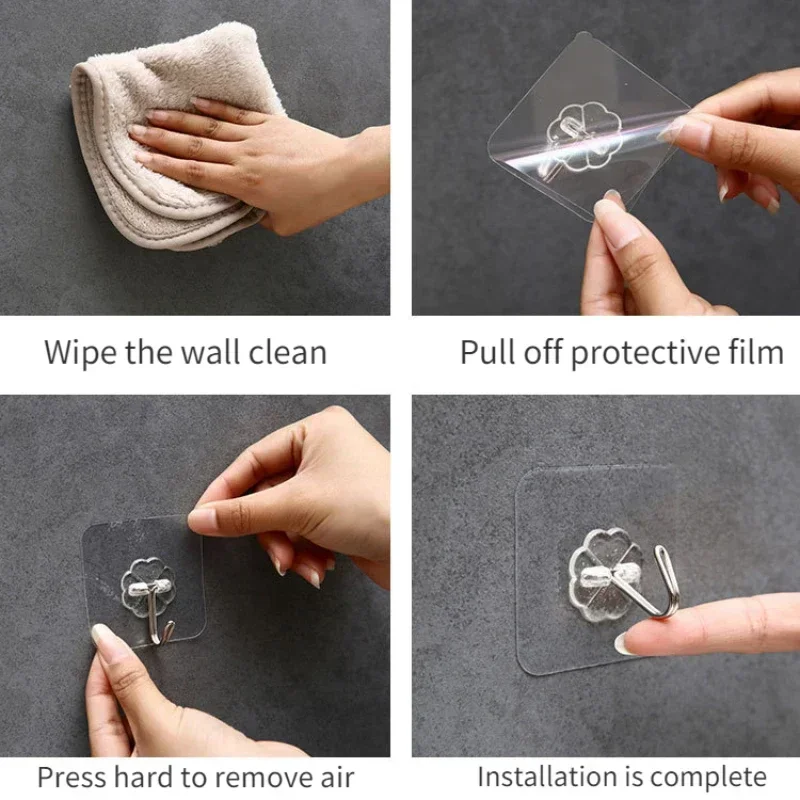 Wipe the wall clean

Pull off protective film

Press hard to remove air

Installation is complete