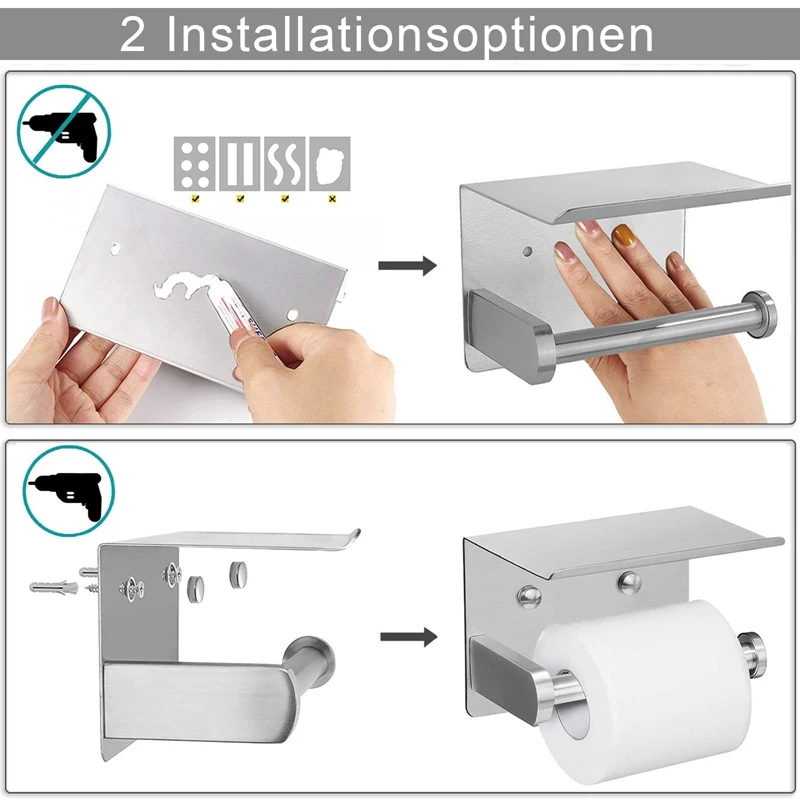 2 Installationsoptionen