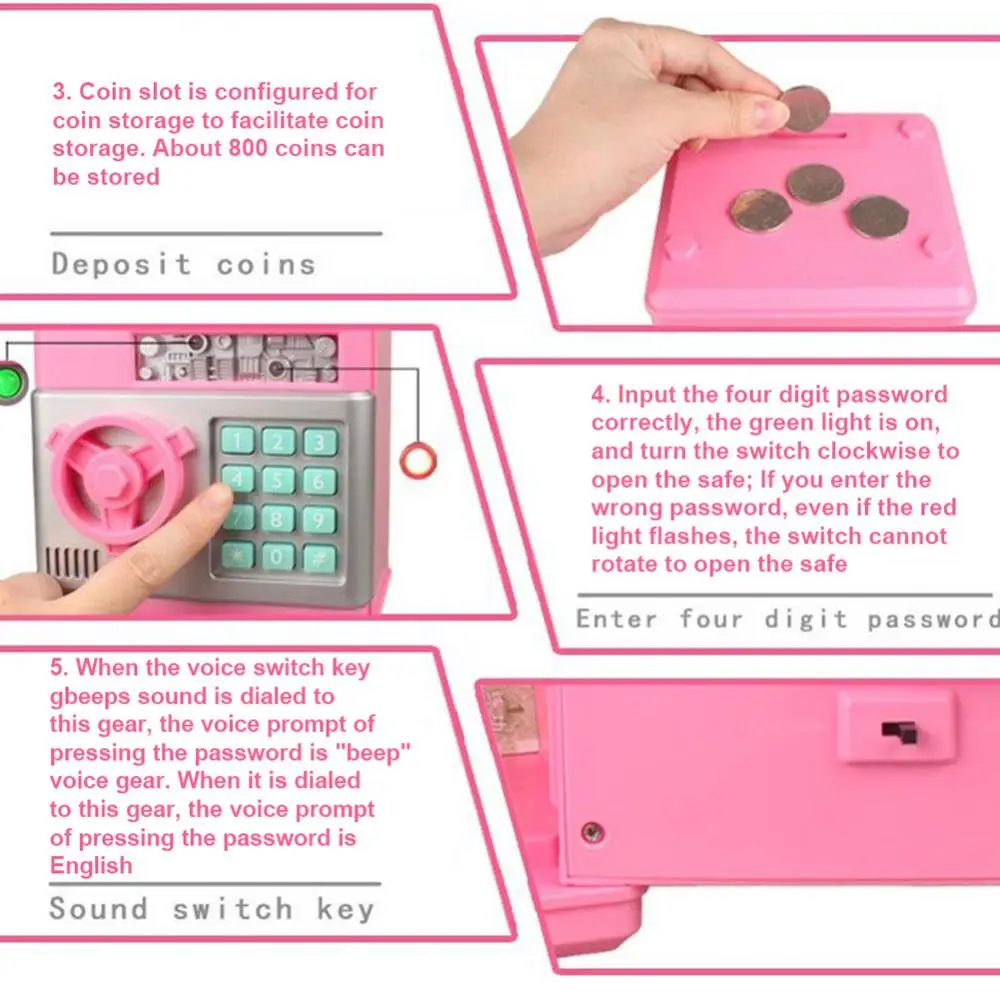 3. Coin slot is configured for coin storage to facilitate coin storage. About 800 coins can be stored

Deposit coins

1 2 3
4 5 6
7 8 9
* 0 #

4. Input the four digit password correctly, the green light is on, and turn the switch clockwise to open the safe; If you enter the wrong password, even if the red light flashes, the switch cannot rotate to open the safe

Enter four digit password

5. When the voice switch key gbeeps sound is dialed to this gear, the voice prompt of pressing the password is "beep" voice gear. When it is dialed to this gear, the voice prompt of pressing the password is English

Sound switch key