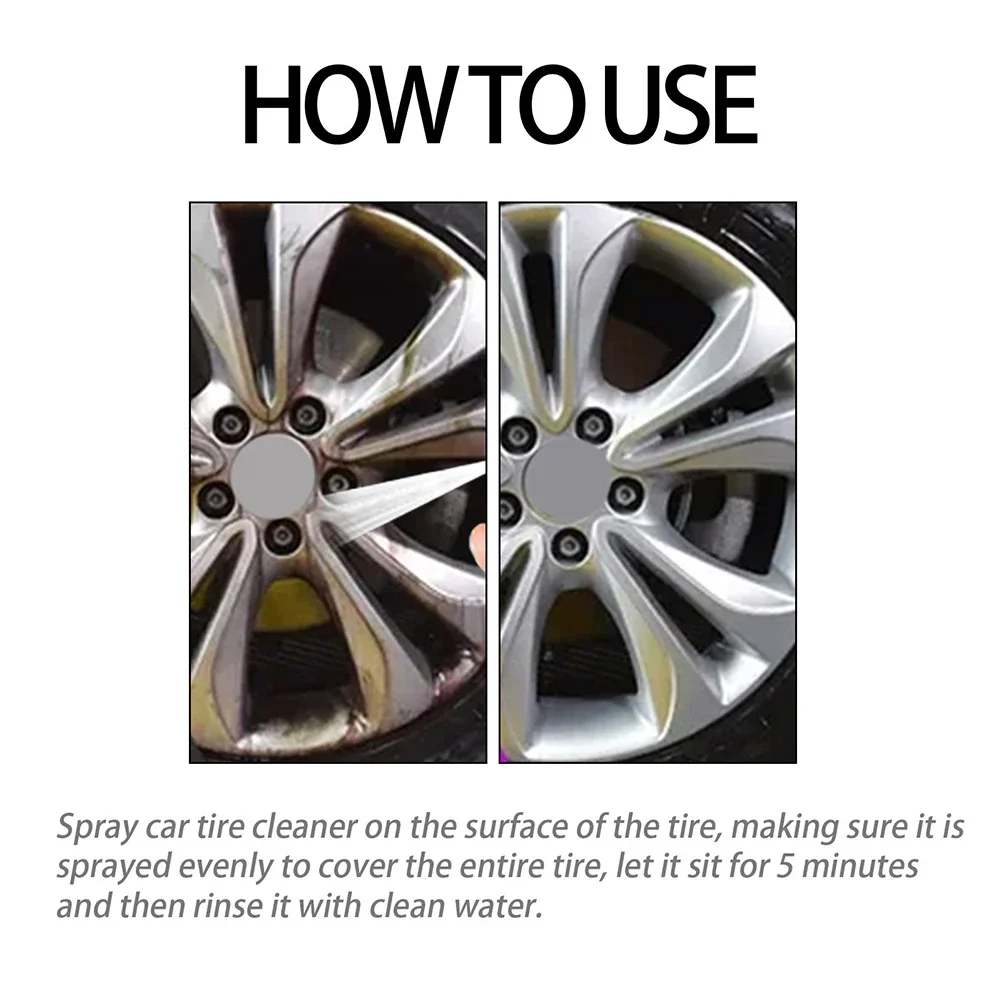 HOW TO USE

Spray car tire cleaner on the surface of the tire, making sure it is sprayed evenly to cover the entire tire, let it sit for 5 minutes and then rinse it with clean water.