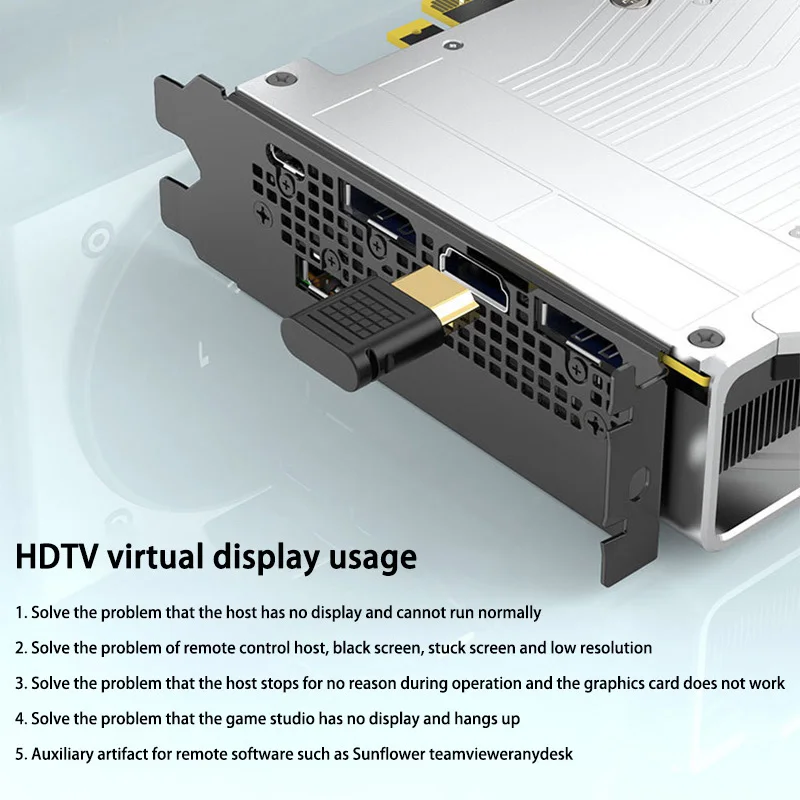 HDTV virtual display usage

1. Solve the problem that the host has no display and cannot run normally

2. Solve the problem of remote control host, black screen, stuck screen and low resolution

3. Solve the problem that the host stops for no reason during operation and the graphics card does not work

4. Solve the problem that the game studio has no display and hangs up

5. Auxiliary artifact for remote software such as Sunflower teamvieweranydesk