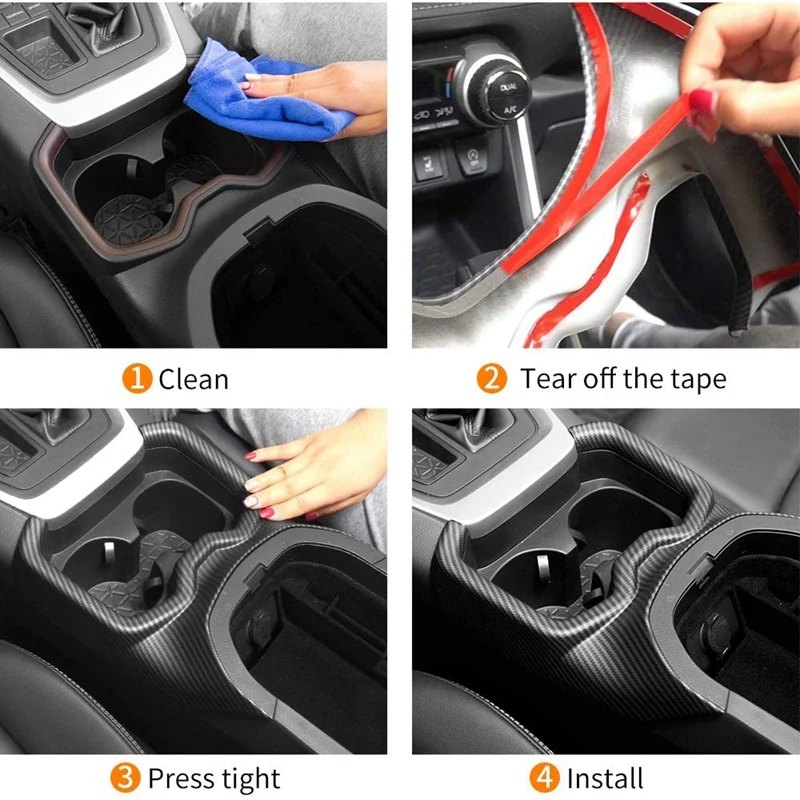 DUAL
A/C

1 Clean

2 Tear off the tape

3 Press tight

4 Install