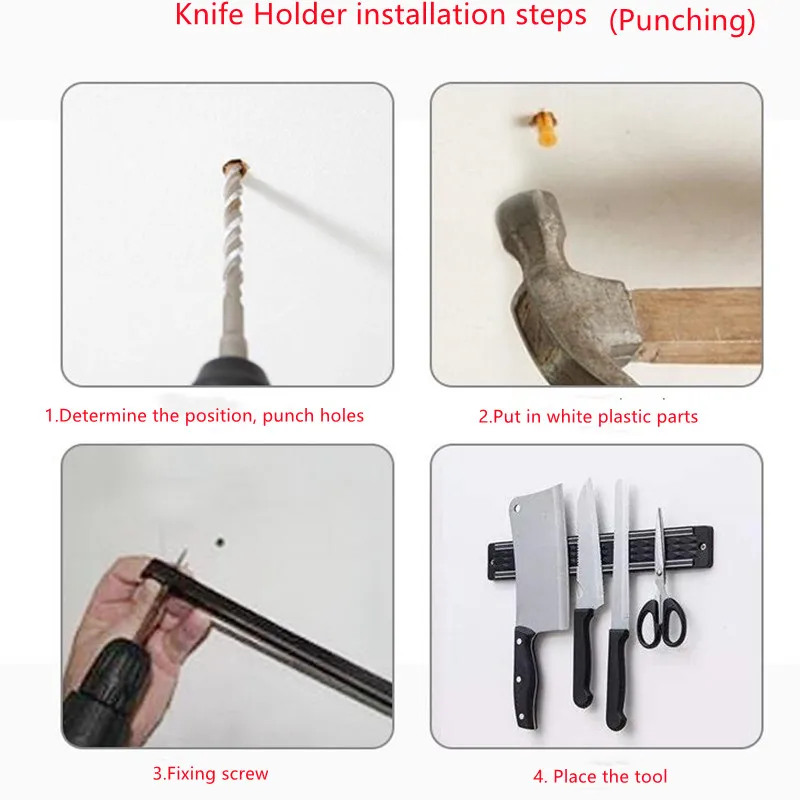 Knife Holder installation steps (Punching)

1.Determine the position, punch holes

2.Put in white plastic parts

3.Fixing screw

4. Place the tool