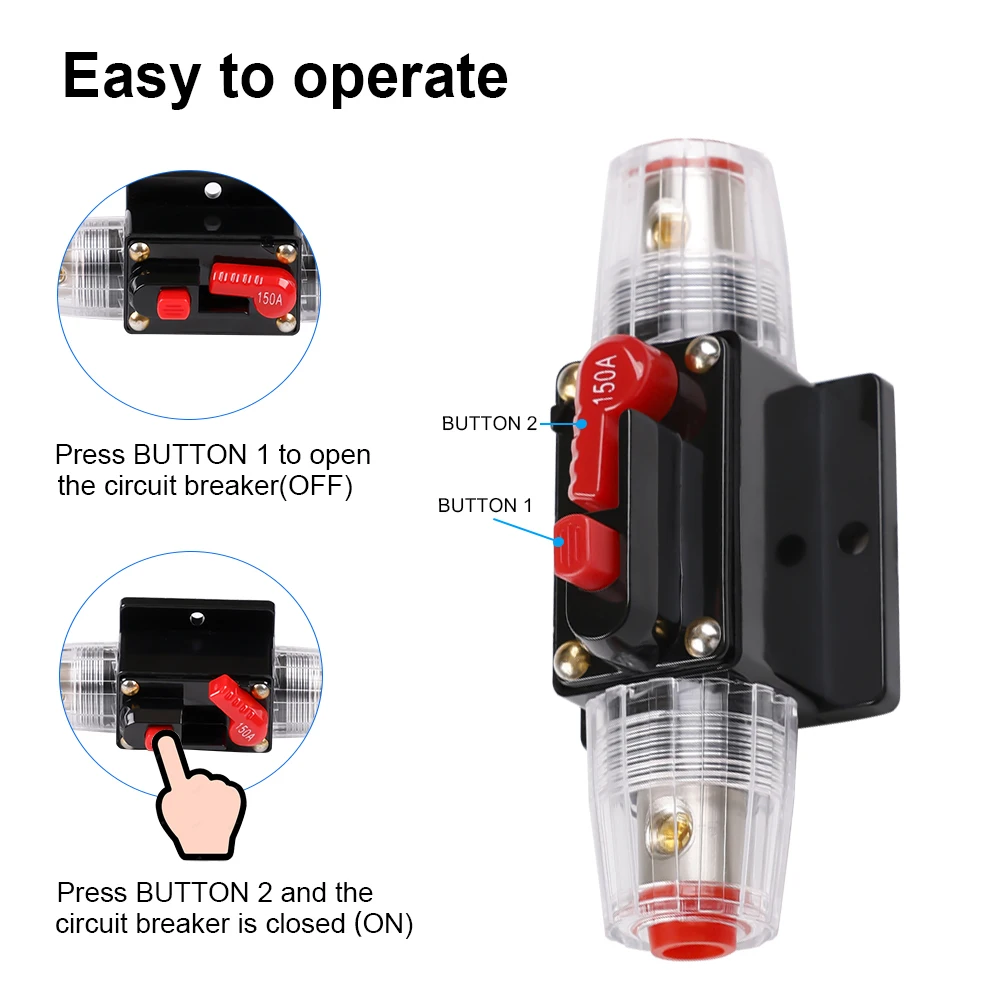 Easy to operate

150A

Press BUTTON 1 to open the circuit breaker(OFF)

150A

Press BUTTON 2 and the circuit breaker is closed (ON)

150A

BUTTON 2

BUTTON 1