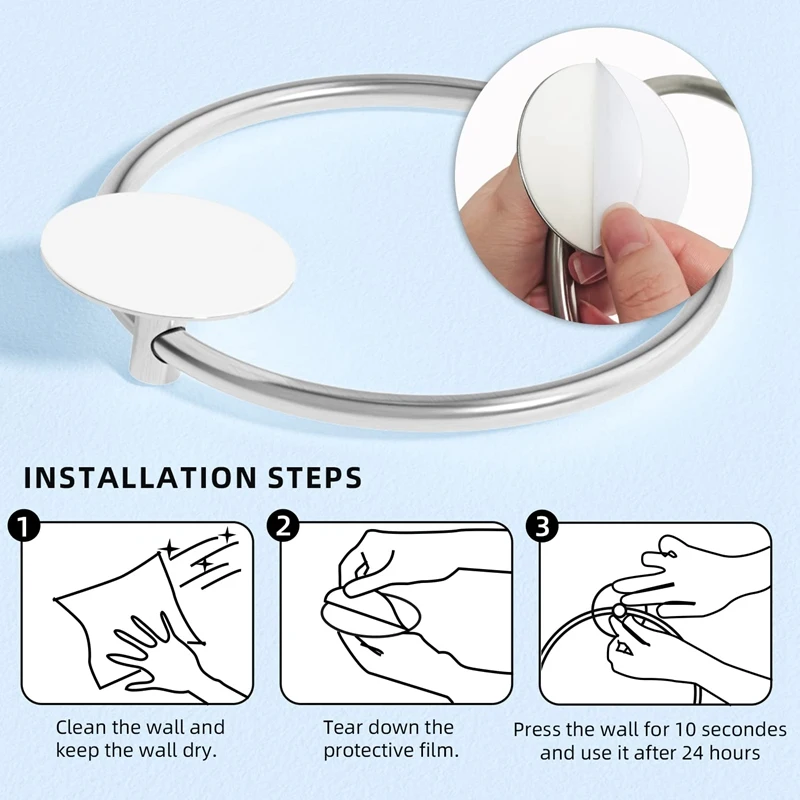 INSTALLATION STEPS

1

Clean the wall and keep the wall dry.

2

Tear down the protective film.

3

Press the wall for 10 secondes and use it after 24 hours