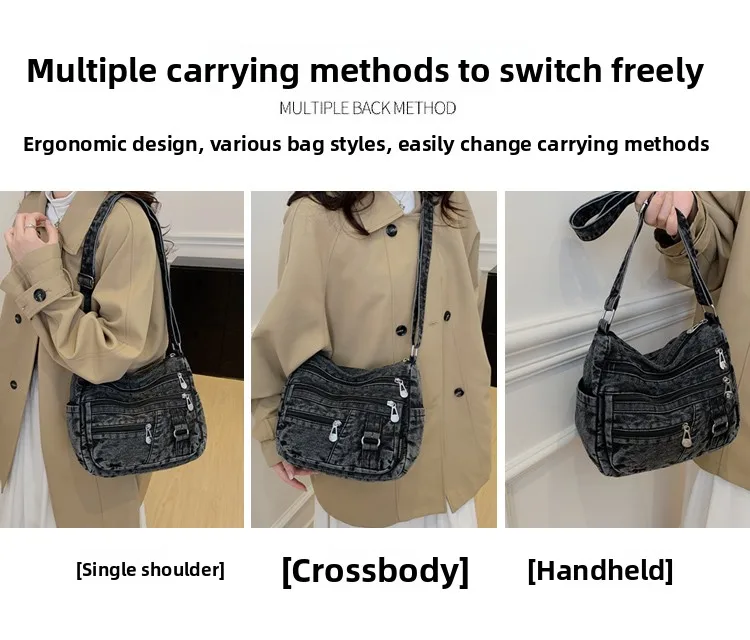 Multiple carrying methods to switch freely

MULTIPLE BACK METHOD

Ergonomic design, various bag styles, easily change carrying methods

[Single shoulder]

[Crossbody]

[Handheld]