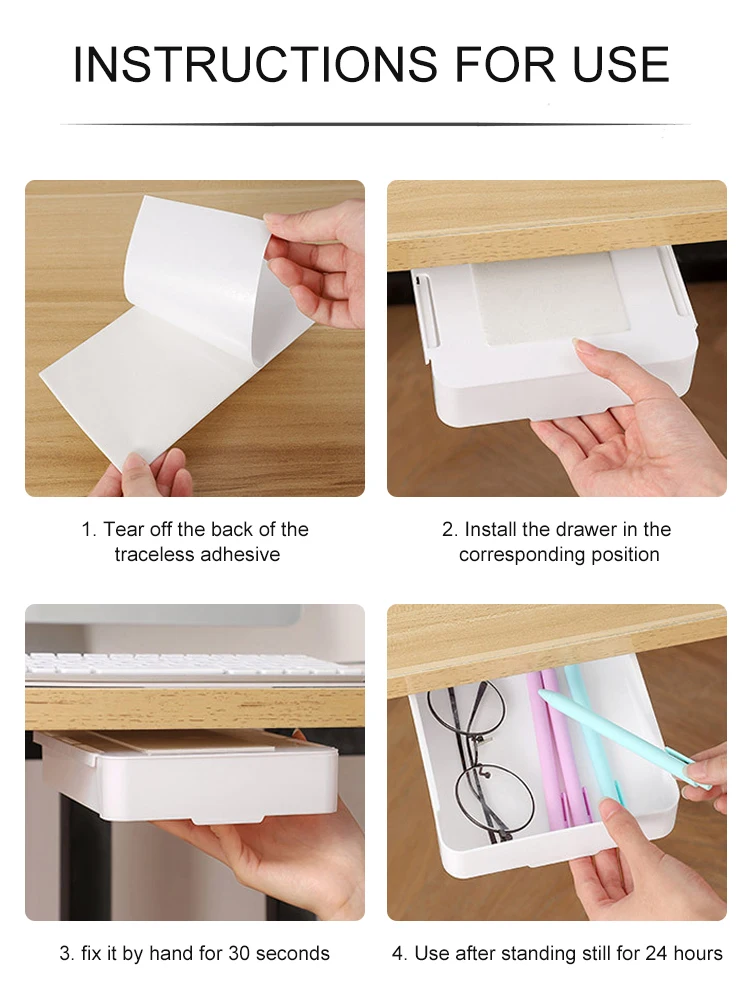 INSTRUCTIONS FOR USE

1. Tear off the back of the traceless adhesive

2. Install the drawer in the corresponding position

3. fix it by hand for 30 seconds

4. Use after standing still for 24 hours