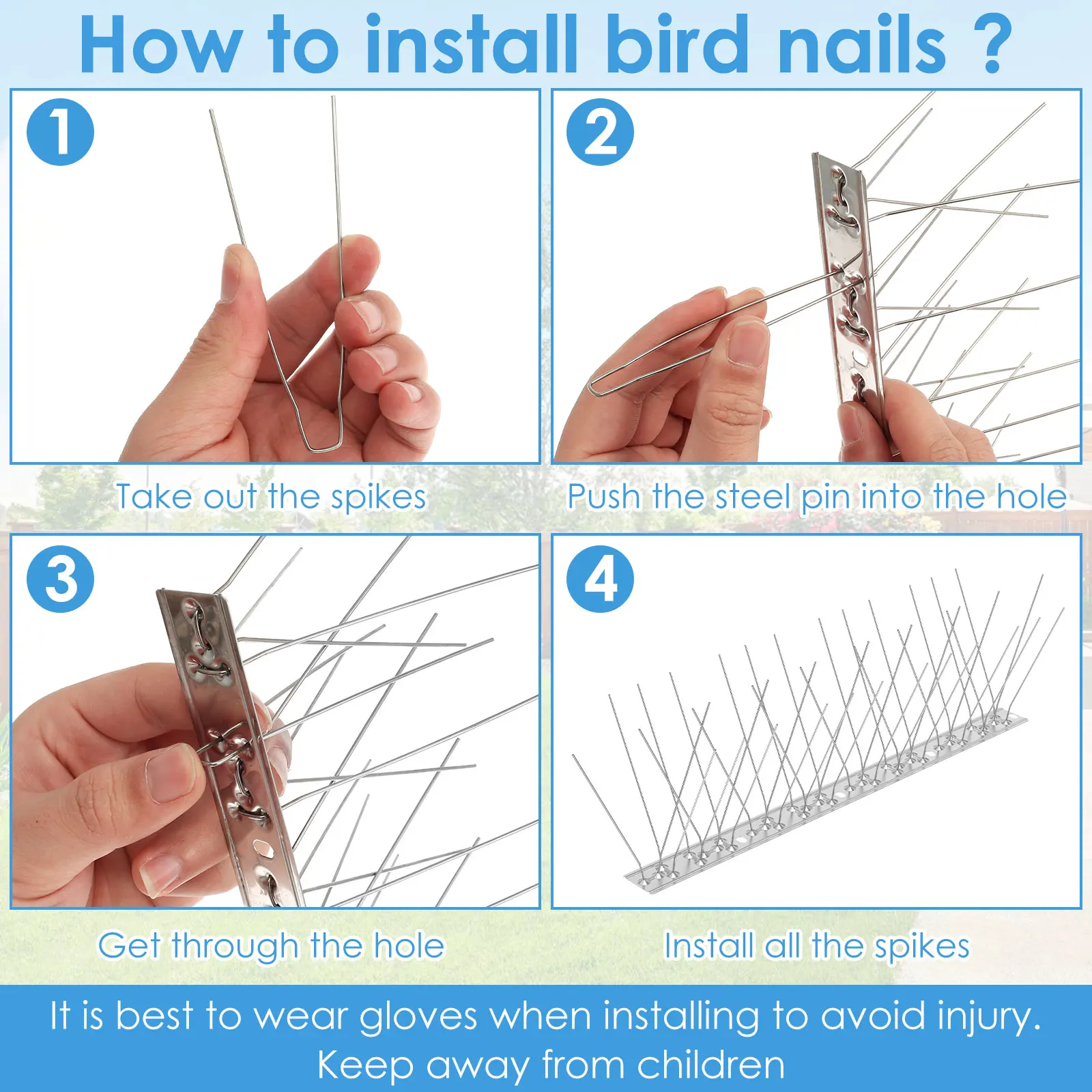 How to install bird nails ?

1

Take out the spikes

2

Push the steel pin into the hole

3

Get through the hole

4

Install all the spikes

It is best to wear gloves when installing to avoid injury.
Keep away from children