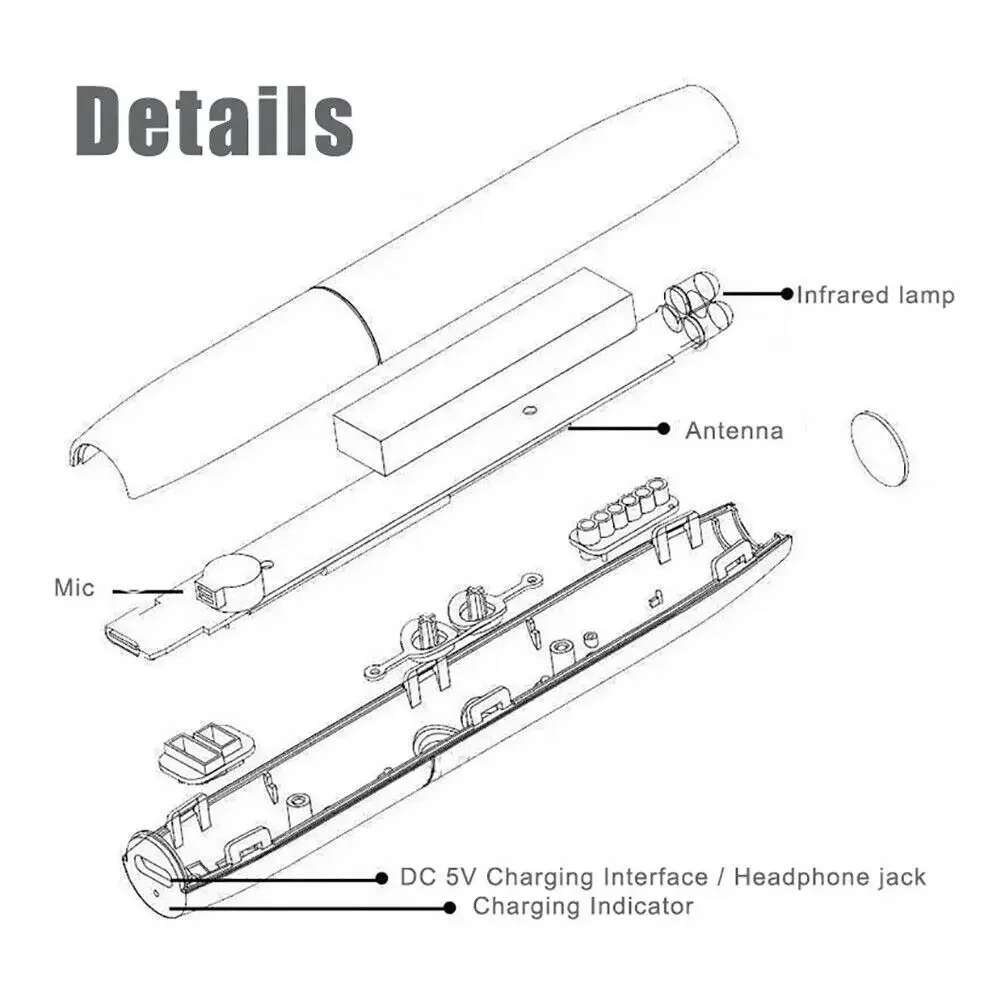 Details

Infrared lamp

Antenna

Mic

DC 5V Charging Interface / Headphone jack

Charging Indicator