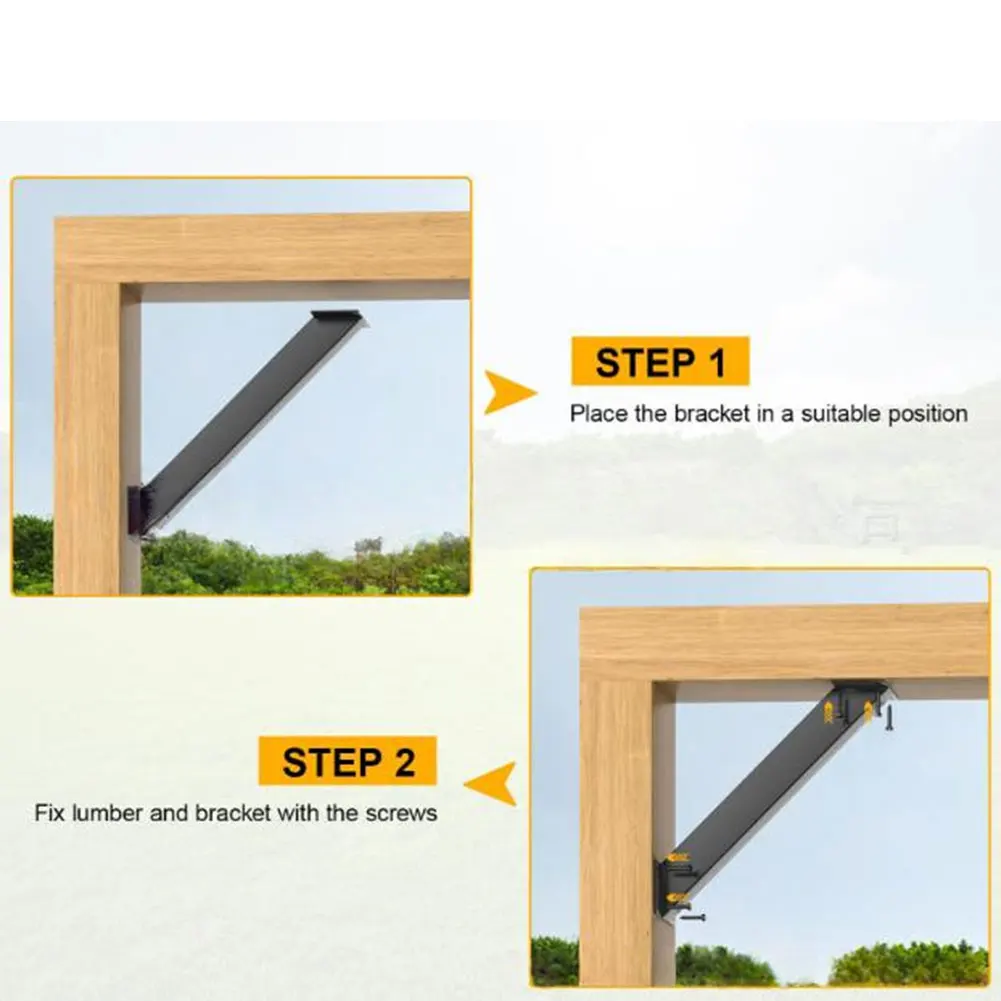 STEP 1

Place the bracket in a suitable position

STEP 2

Fix lumber and bracket with the screws