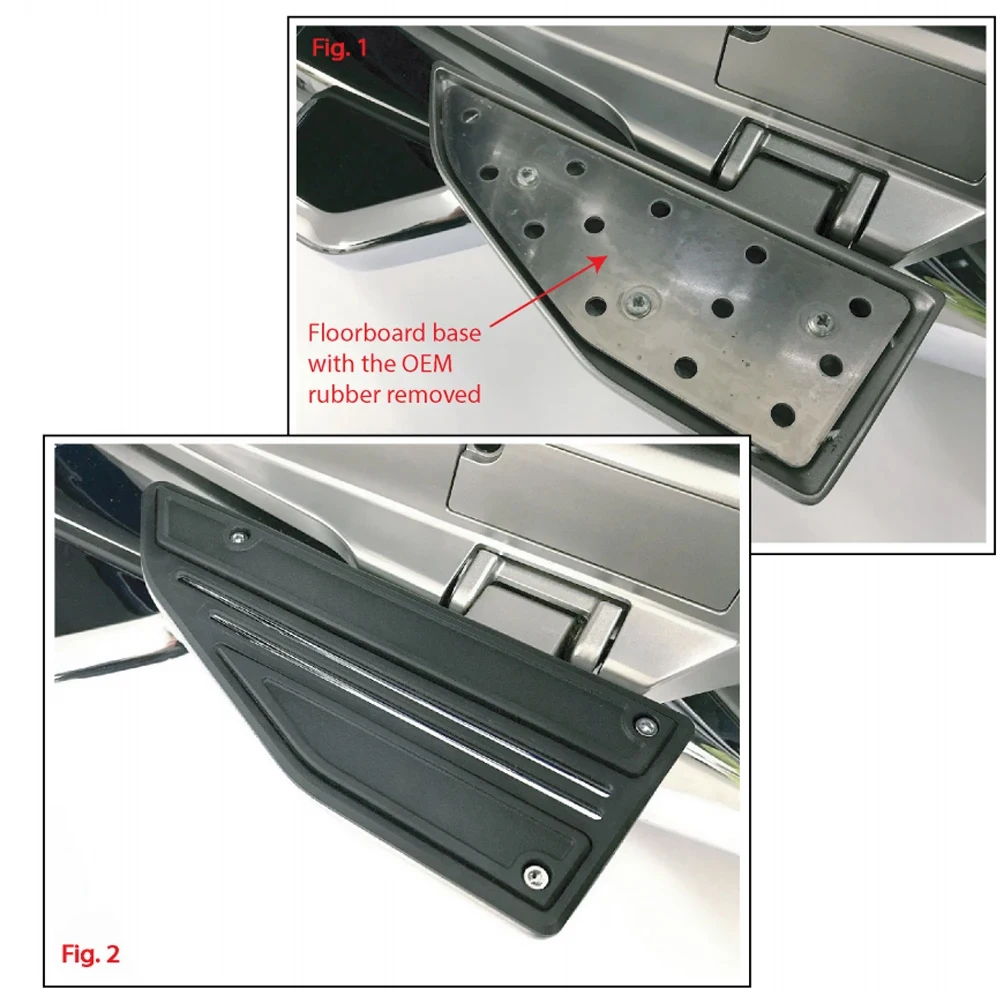 Fig. 1

Floorboard base with the OEM rubber removed

Fig. 2