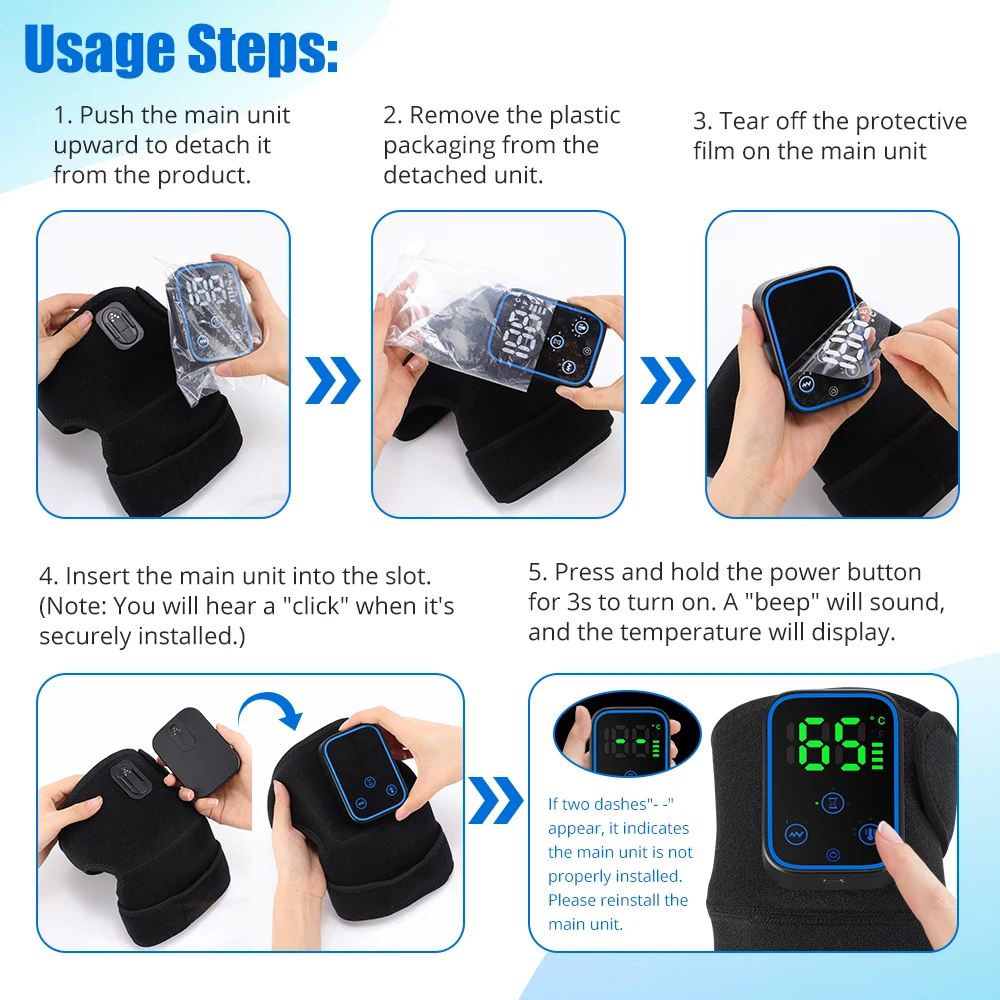 Usage Steps:

1. Push the main unit upward to detach it from the product.

2. Remove the plastic packaging from the detached unit.

3. Tear off the protective film on the main unit

4. Insert the main unit into the slot. (Note: You will hear a "click" when it's securely installed.)

5. Press and hold the power button for 3s to turn on. A "beep" will sound, and the temperature will display.

--
°C

65
°C
°F

If two dashes"- -" appear, it indicates the main unit is not properly installed. Please reinstall the main unit.