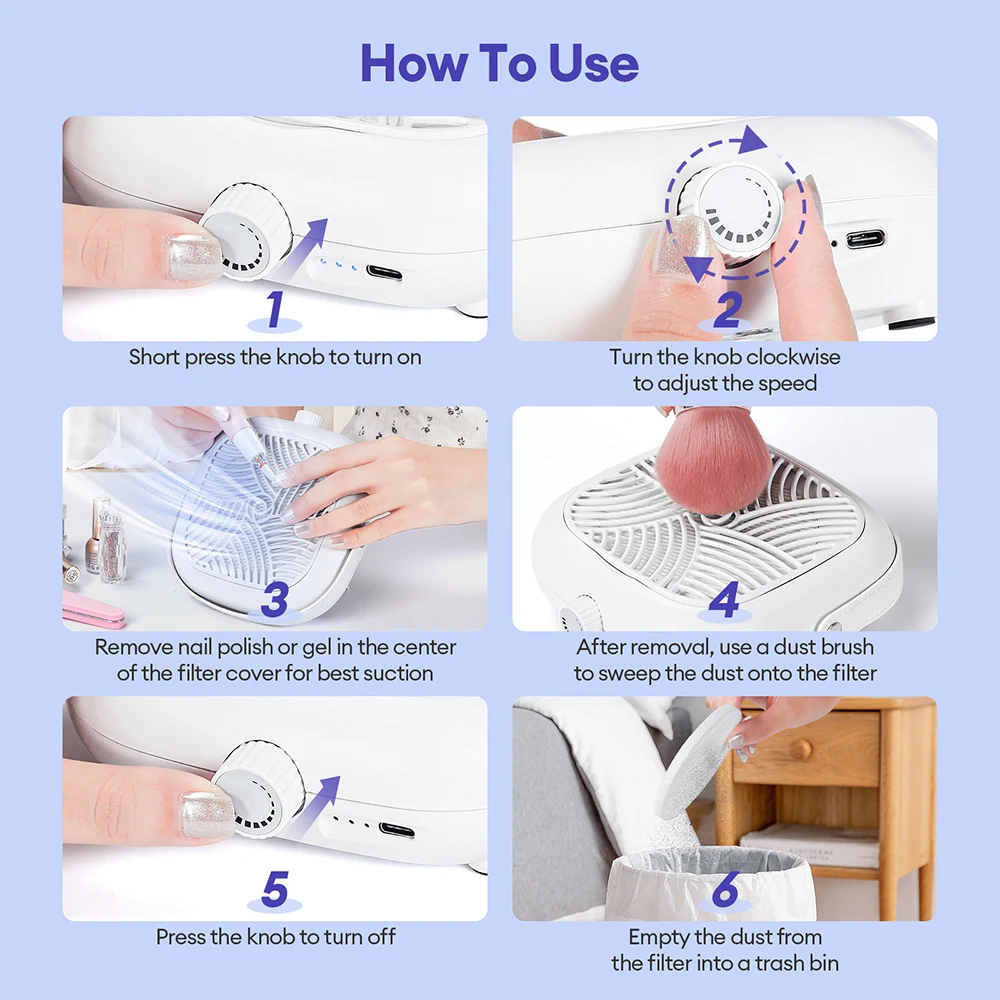 How To Use

1

Short press the knob to turn on

2

Turn the knob clockwise to adjust the speed

3

Remove nail polish or gel in the center of the filter cover for best suction

4

After removal, use a dust brush to sweep the dust onto the filter

5

Press the knob to turn off

6

Empty the dust from the filter into a trash bin