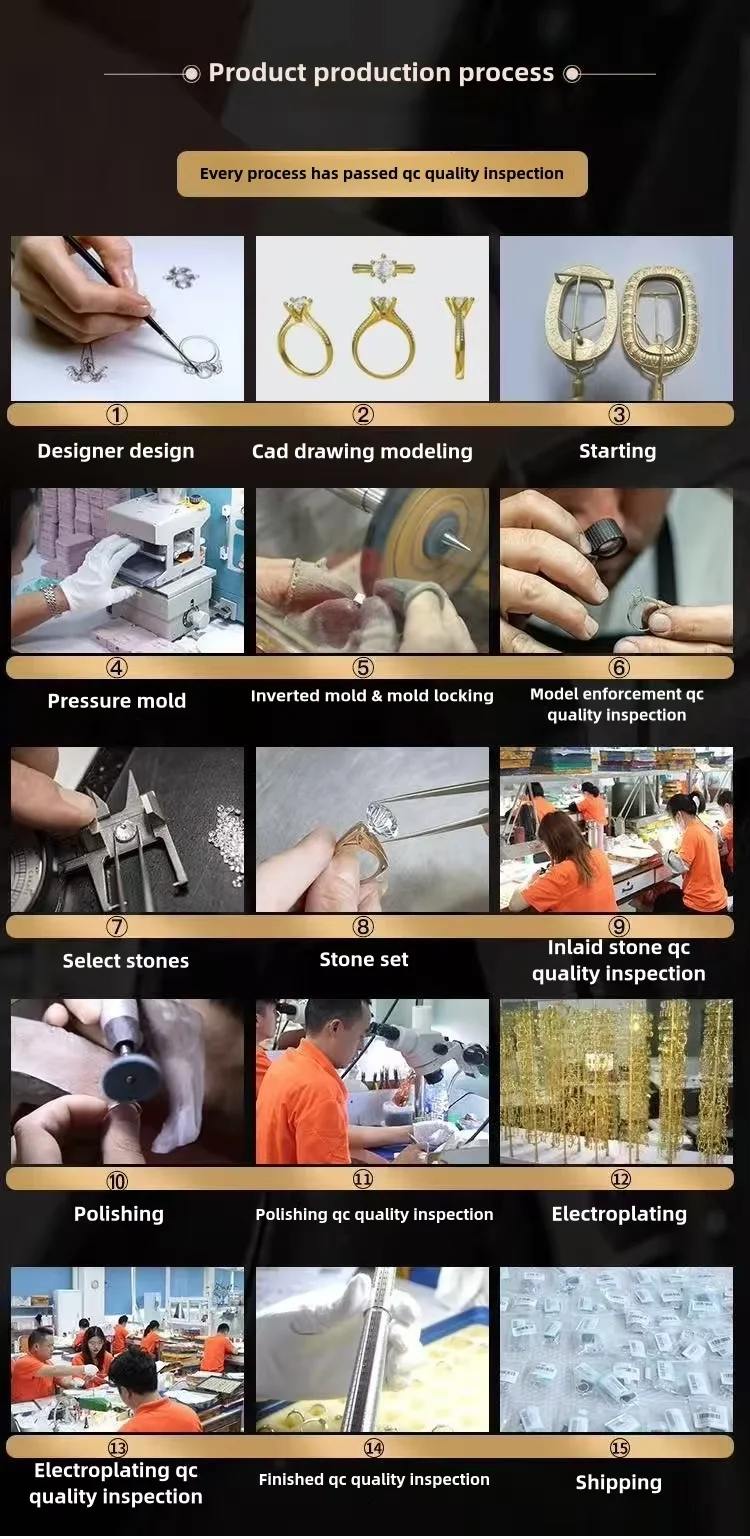 Product production process

Every process has passed qc quality inspection

①
Designer design

②
Cad drawing modeling

③
Starting

④
Pressure mold

⑤
Inverted mold & mold locking

⑥
Model enforcement qc quality inspection

⑦
Select stones

⑧
Stone set

⑨
Inlaid stone qc quality inspection

⑩
Polishing

⑪
Polishing qc quality inspection

⑫
Electroplating

⑬
Electroplating qc quality inspection

⑭
Finished qc quality inspection

⑮
Shipping