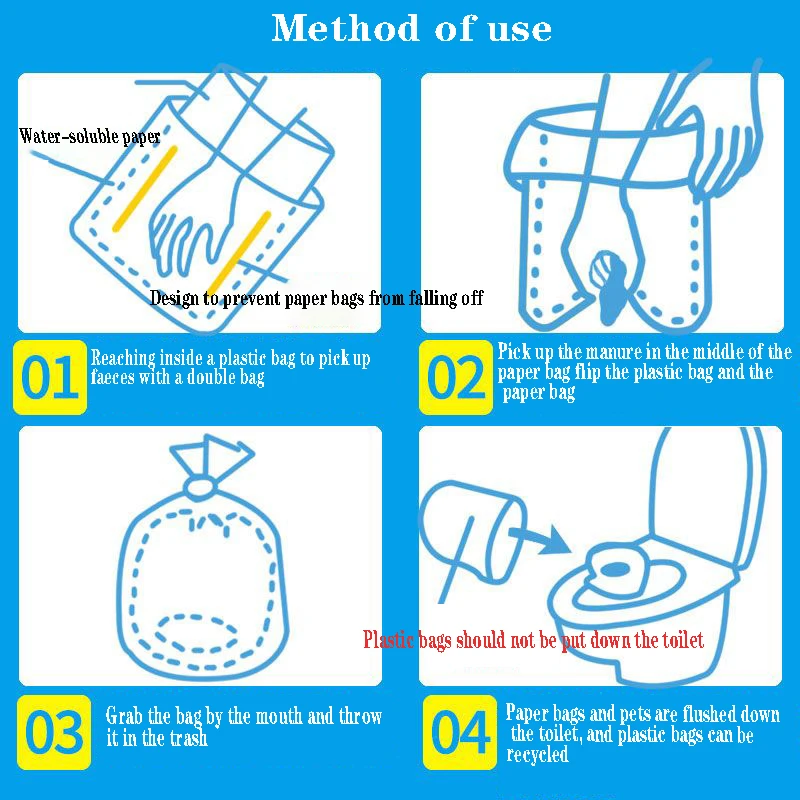 Method of use

Water-soluble paper

Design to prevent paper bags from falling off

01 Reaching inside a plastic bag to pick up faeces with a double bag

02 Pick up the manure in the middle of the paper bag flip the plastic bag and the paper bag

03 Grab the bag by the mouth and throw it in the trash

Plastic bags should not be put down the toilet

04 Paper bags and pets are flushed down the toilet, and plastic bags can be recycled