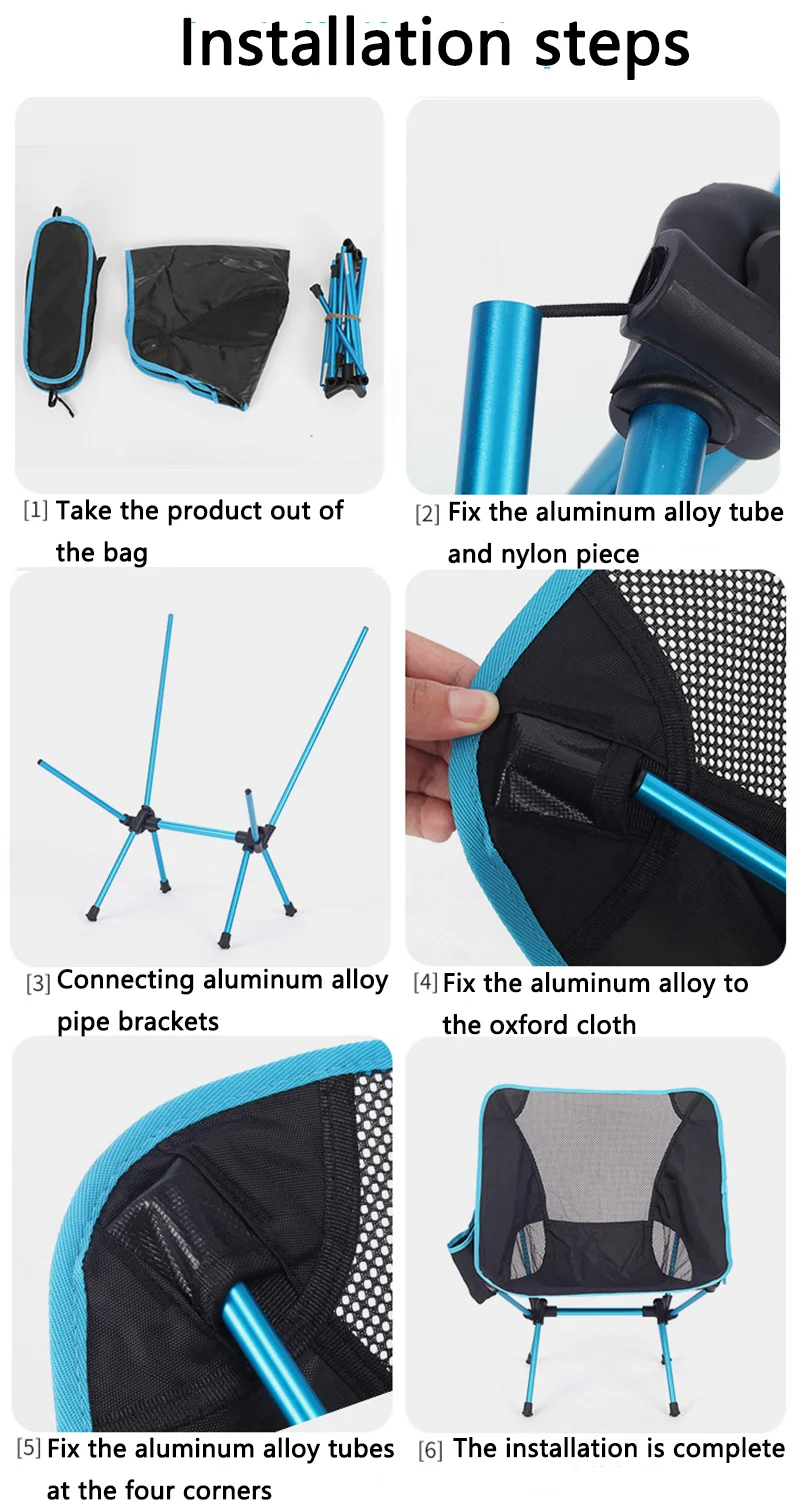 Installation steps

[1] Take the product out of the bag

[2] Fix the aluminum alloy tube and nylon piece

[3] Connecting aluminum alloy pipe brackets

[4] Fix the aluminum alloy to the oxford cloth

[5] Fix the aluminum alloy tubes at the four corners

[6] The installation is complete