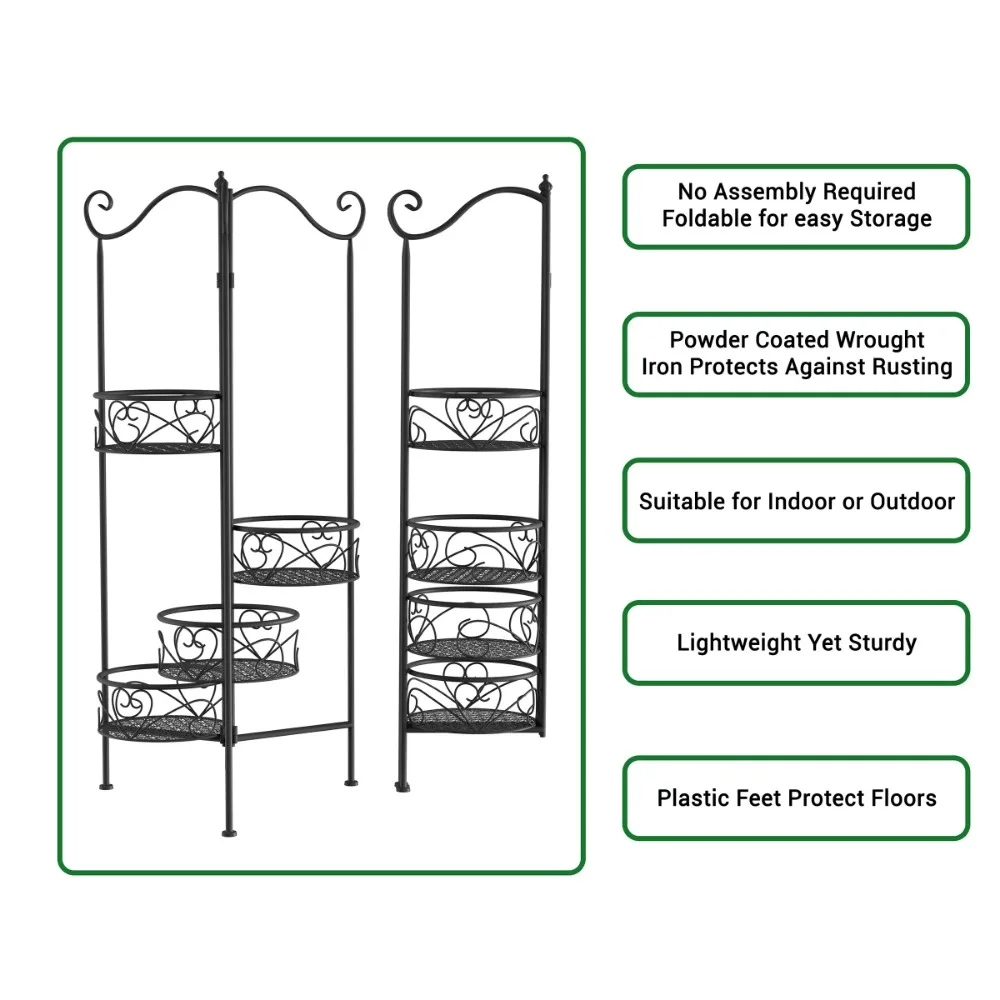 No Assembly Required
Foldable for easy Storage

Powder Coated Wrought
Iron Protects Against Rusting

Suitable for Indoor or Outdoor

Lightweight Yet Sturdy

Plastic Feet Protect Floors