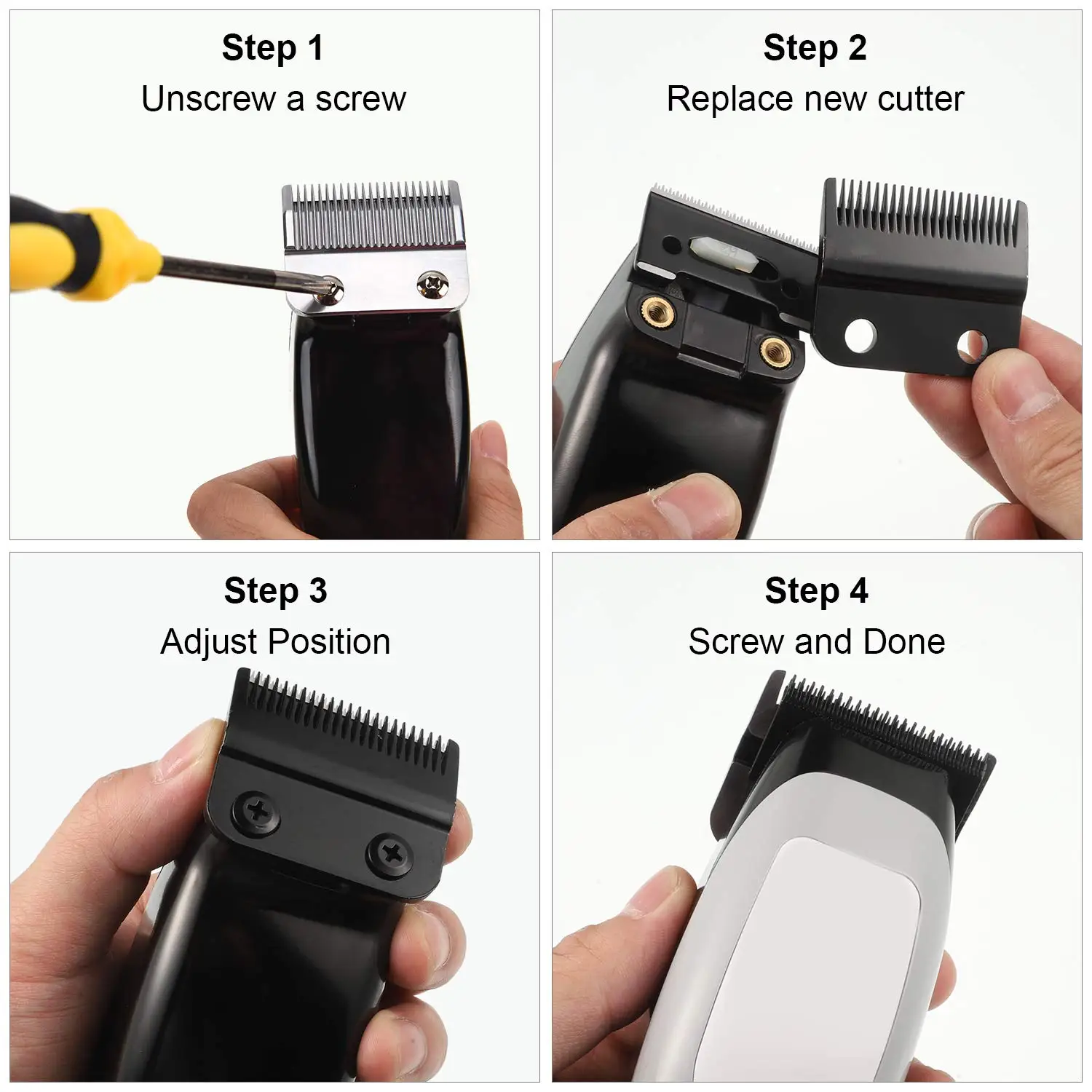 Step 1
Unscrew a screw

Step 2
Replace new cutter

Step 3
Adjust Position

Step 4
Screw and Done