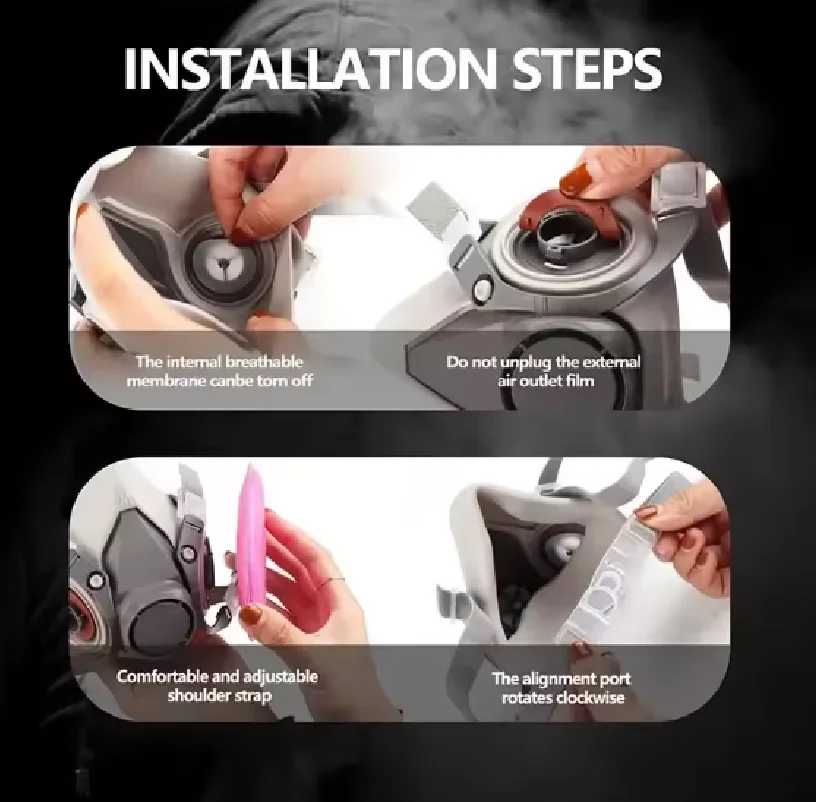 INSTALLATION STEPS

The internal breathable membrane canbe torn off

Do not unplug the external air outlet film

Comfortable and adjustable shoulder strap

The alignment port rotates clockwise