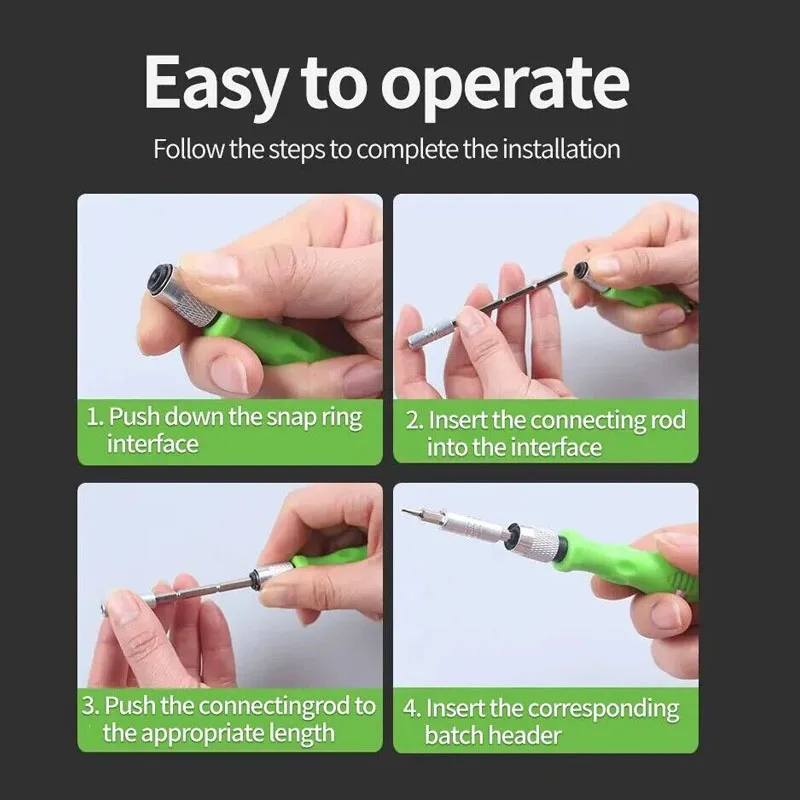 Easy to operate

Follow the steps to complete the installation

1. Push down the snap ring interface

2. Insert the connecting rod into the interface

3. Push the connectingrod to the appropriate length

4. Insert the corresponding batch header