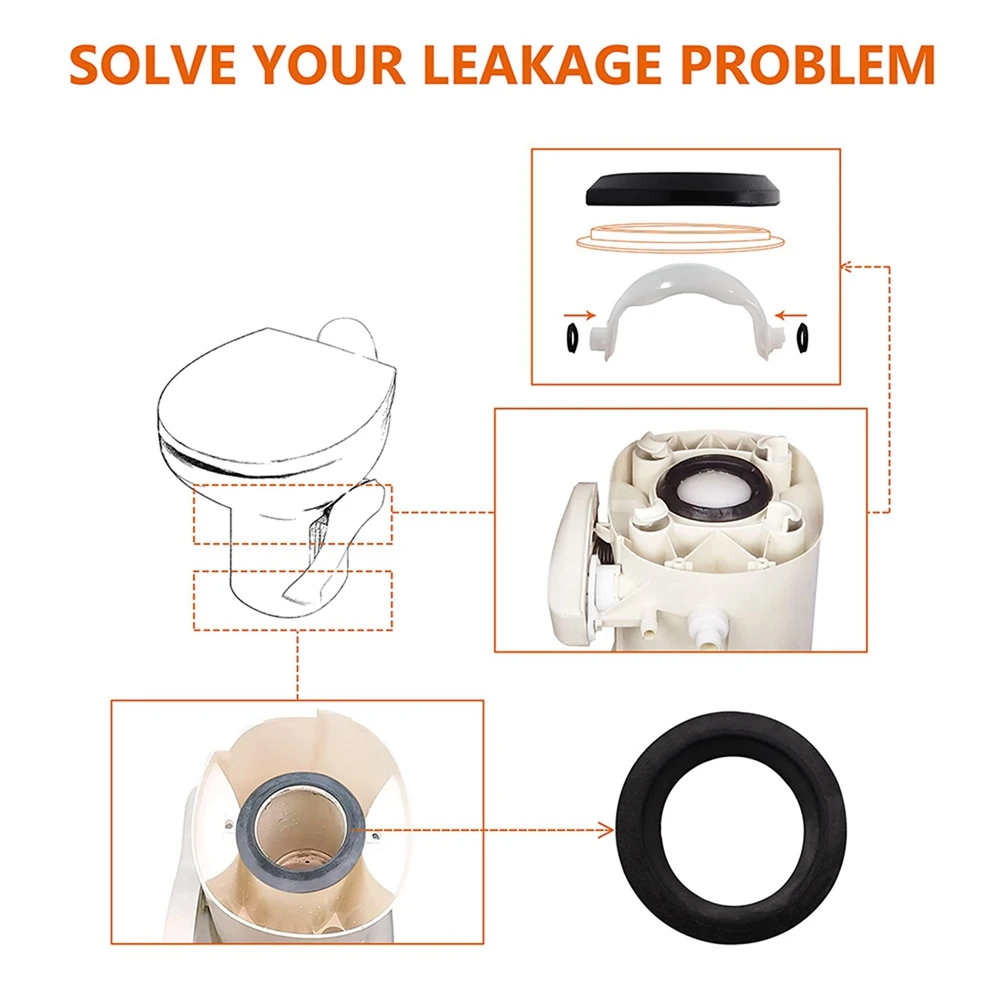 SOLVE YOUR LEAKAGE PROBLEM