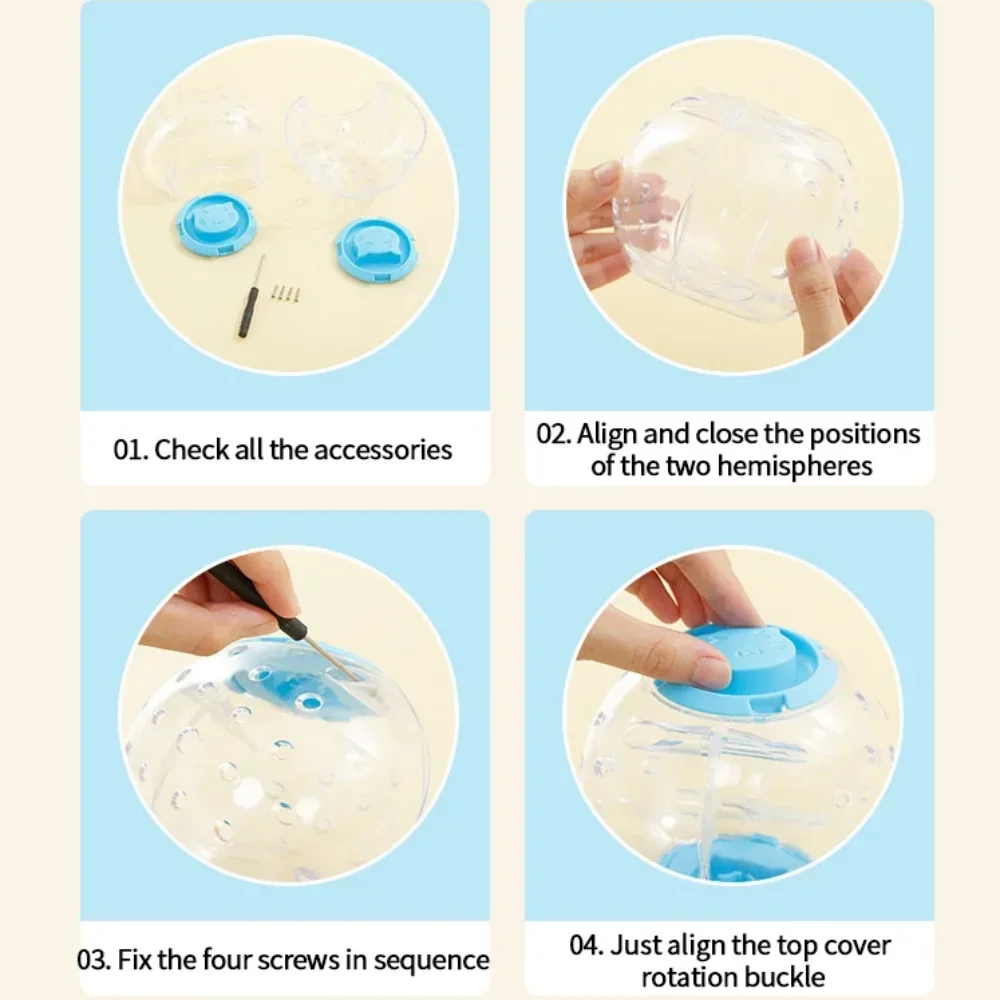 01. Check all the accessories

02. Align and close the positions of the two hemispheres

03. Fix the four screws in sequence

04. Just align the top cover rotation buckle