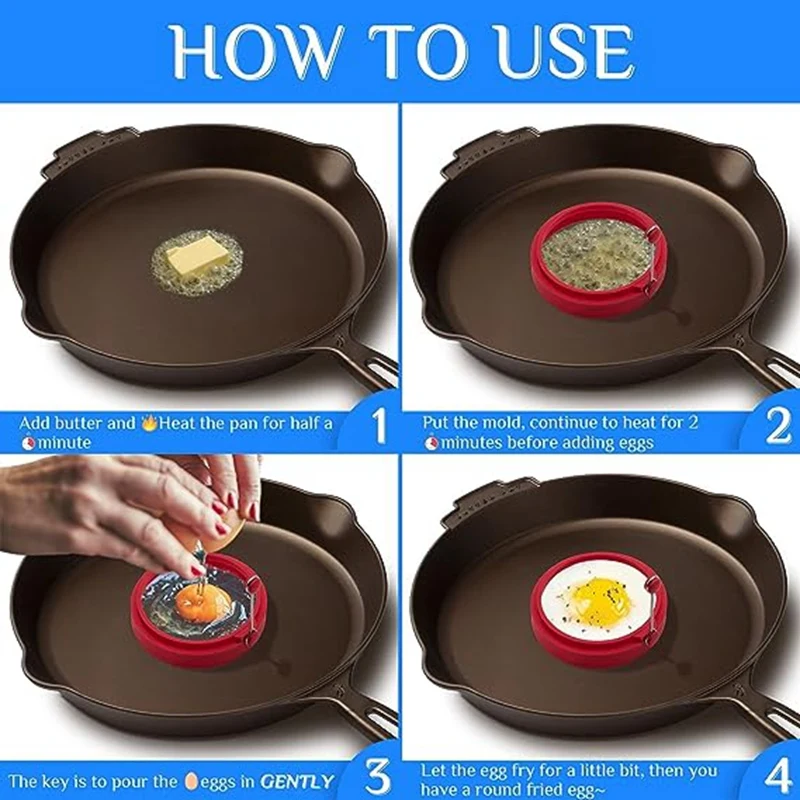 HOW TO USE

Add butter and Heat the pan for half a minute

1

Put the mold, continue to heat for 2 minutes before adding eggs

2

The key is to pour the eggs in GENTLY

3

Let the egg fry for a little bit, then you have a round fried egg~

4