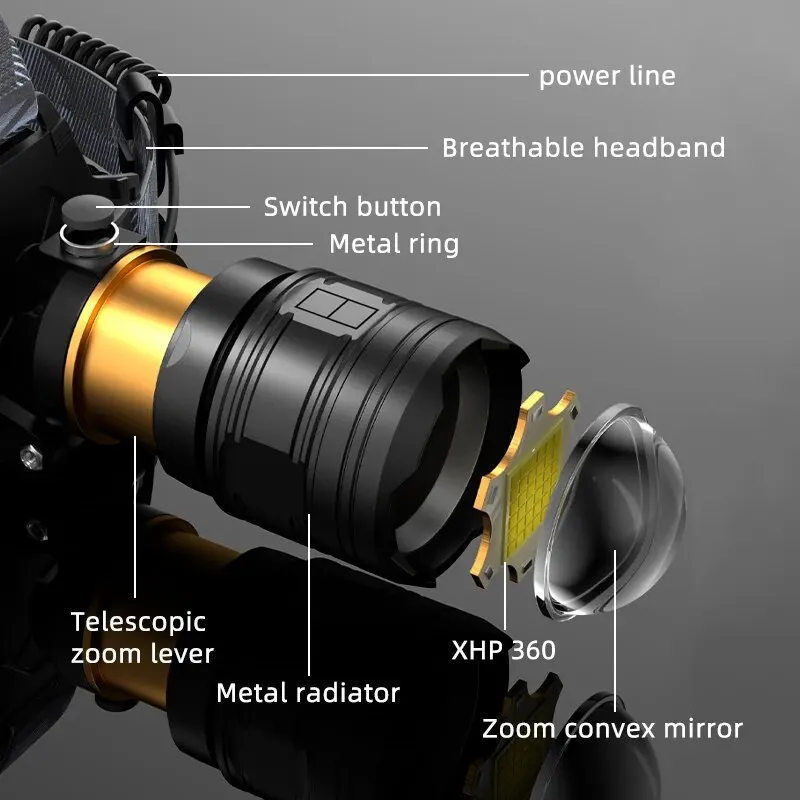 power line

Breathable headband

Switch button

Metal ring

Telescopic zoom lever

Metal radiator

XHP 360

Zoom convex mirror