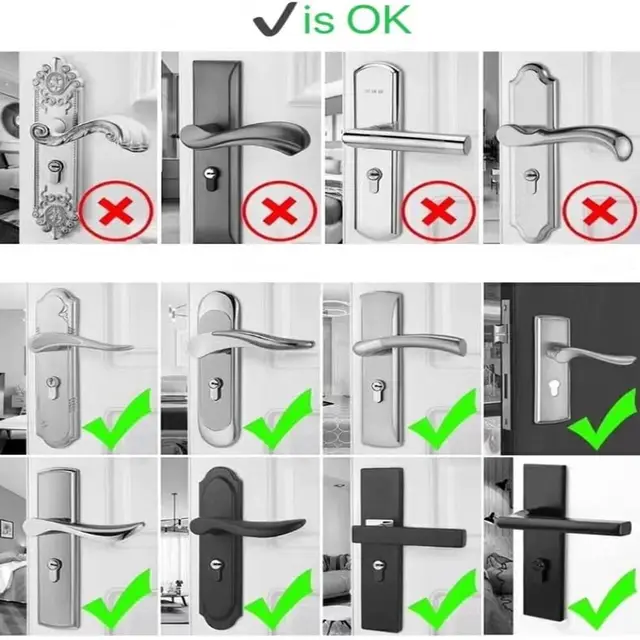 ✓ is OK