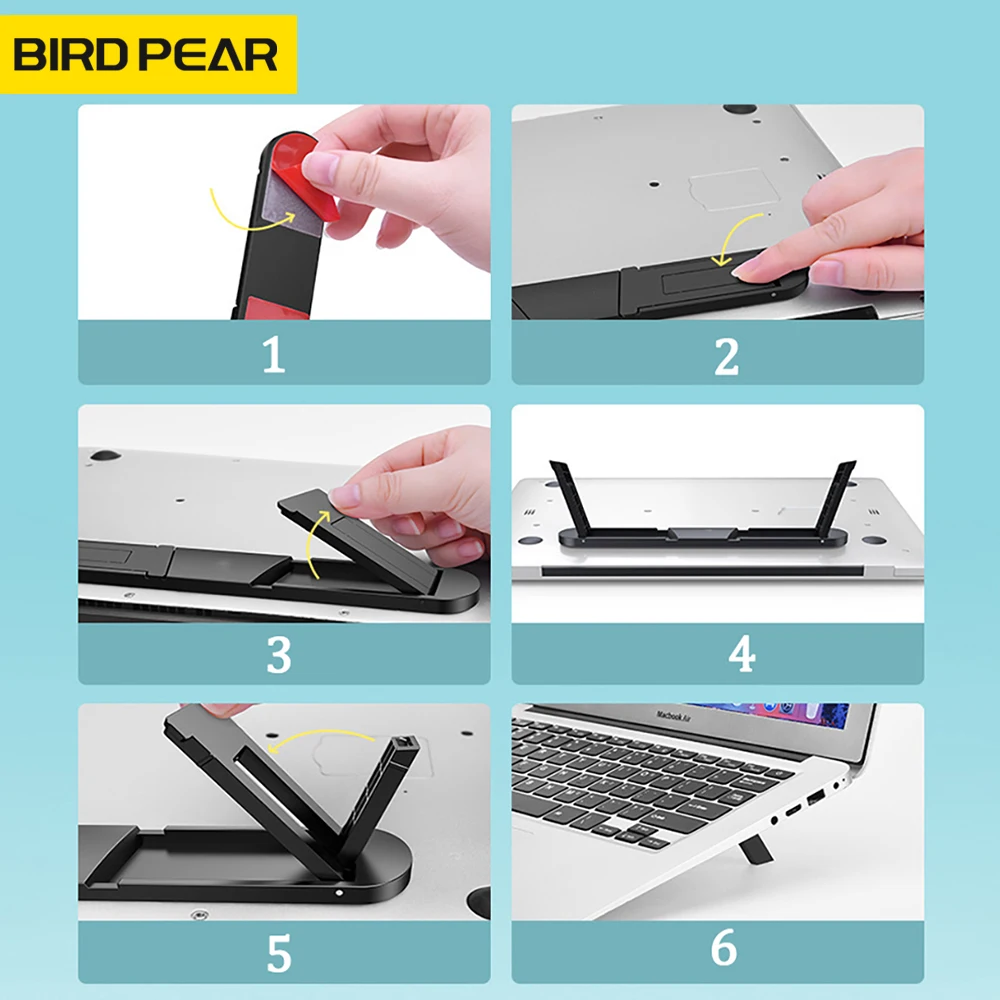 BIRD PEAR

1

2

3

4

5

MacBook Air

6