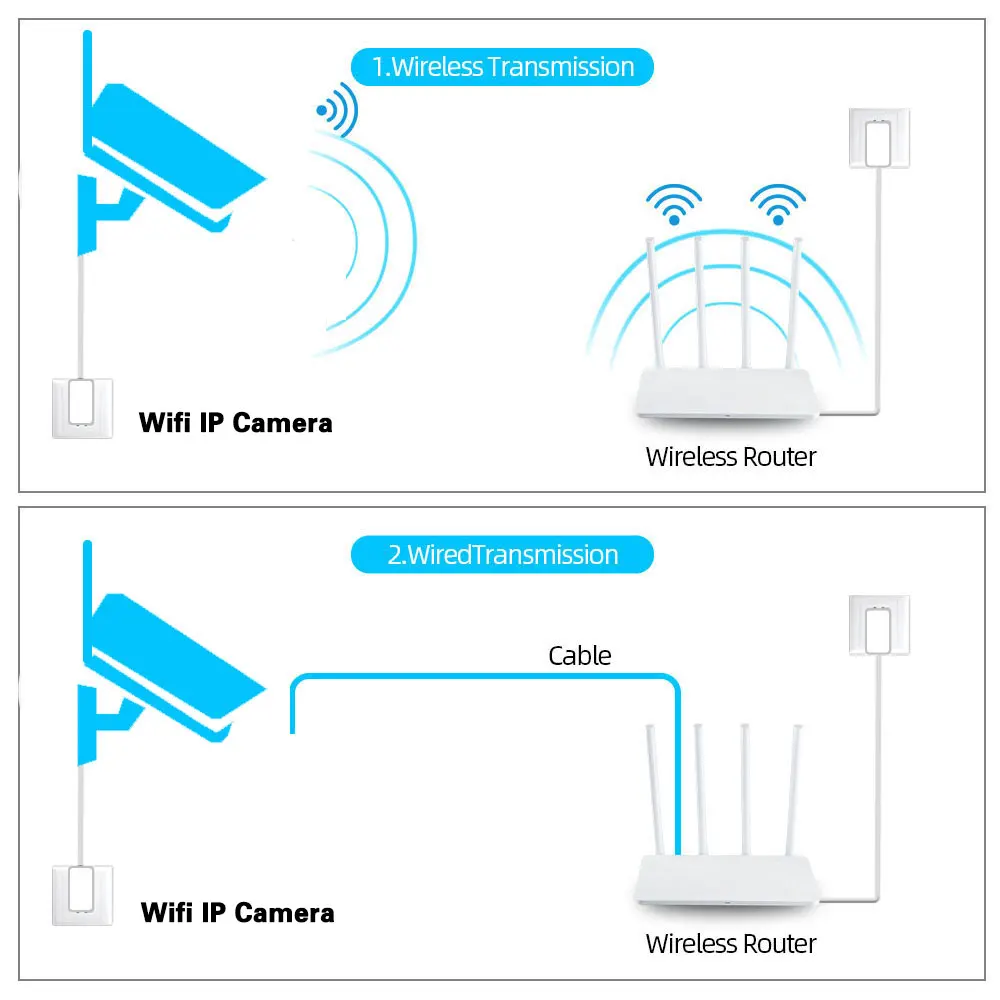 1.Wireless Transmission

Wifi IP Camera

Wireless Router

2.WiredTransmission

Cable

Wifi IP Camera

Wireless Router