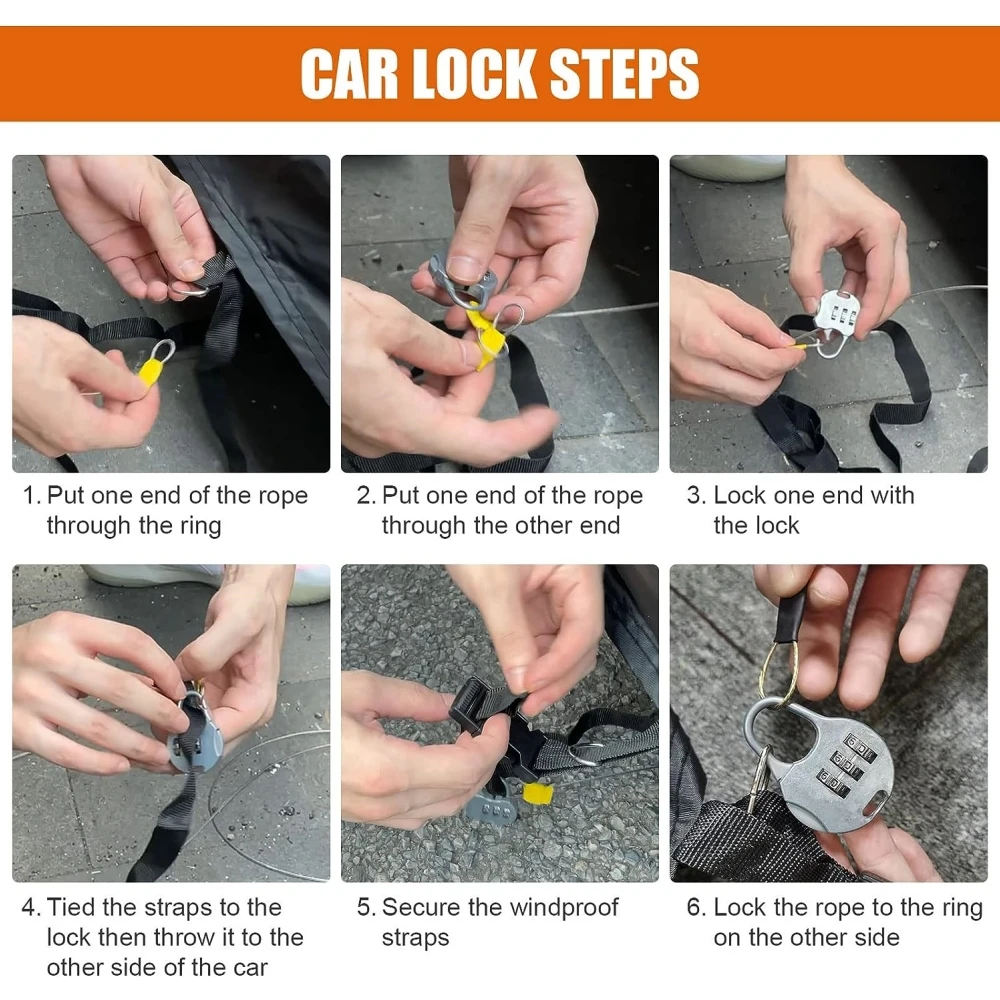 CAR LOCK STEPS

1. Put one end of the rope through the ring

2. Put one end of the rope through the other end

3. Lock one end with the lock

4. Tied the straps to the lock then throw it to the other side of the car

5. Secure the windproof straps

6. Lock the rope to the ring on the other side