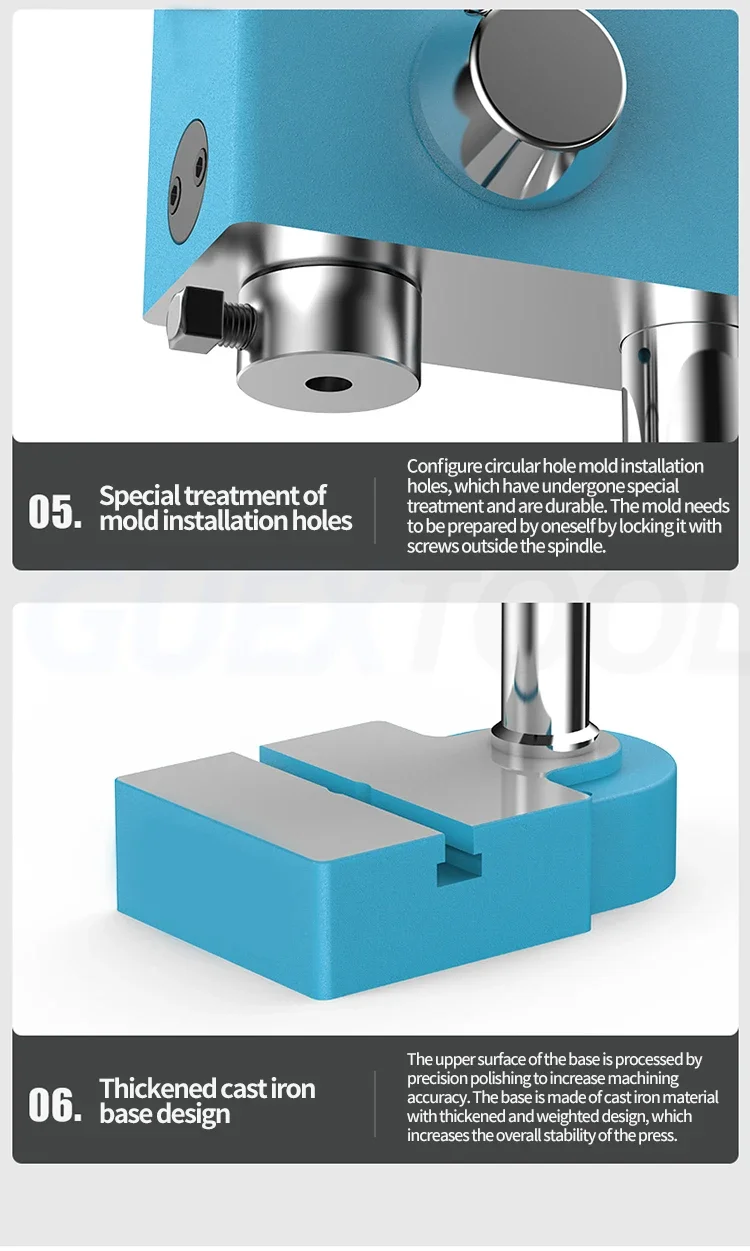 05. Special treatment of mold installation holes

Configure circular hole mold installation holes, which have undergone special treatment and are durable. The mold needs to be prepared by oneself by locking it with screws outside the spindle.

GUEXTOOL

06. Thickened cast iron base design

The upper surface of the base is processed by precision polishing to increase machining accuracy. The base is made of cast iron material with thickened and weighted design, which increases the overall stability of the press.