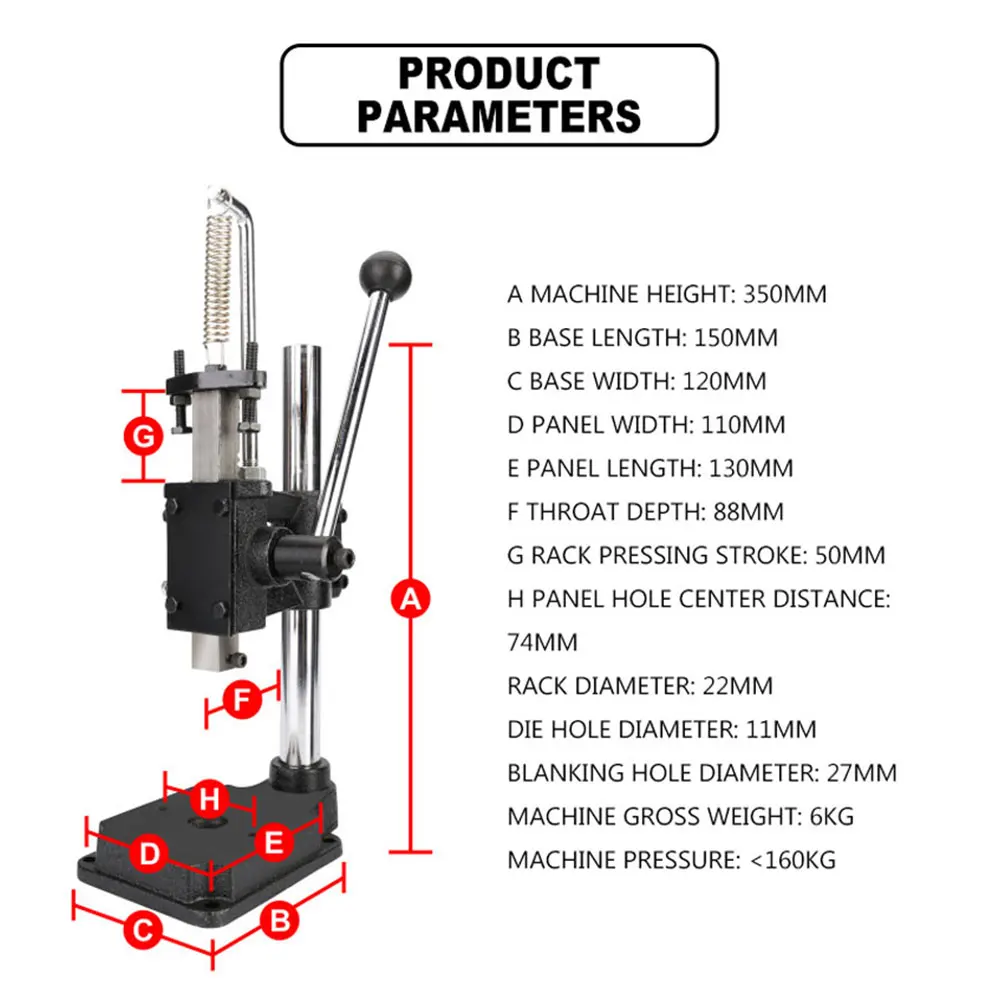 PRODUCT PARAMETERS

G

A

F

H

D

E

C

B

A MACHINE HEIGHT: 350MM
B BASE LENGTH: 150MM
C BASE WIDTH: 120MM
D PANEL WIDTH: 110MM
E PANEL LENGTH: 130MM
F THROAT DEPTH: 88MM
G RACK PRESSING STROKE: 50MM
H PANEL HOLE CENTER DISTANCE: 74MM
RACK DIAMETER: 22MM
DIE HOLE DIAMETER: 11MM
BLANKING HOLE DIAMETER: 27MM
MACHINE GROSS WEIGHT: 6KG
MACHINE PRESSURE: <160KG