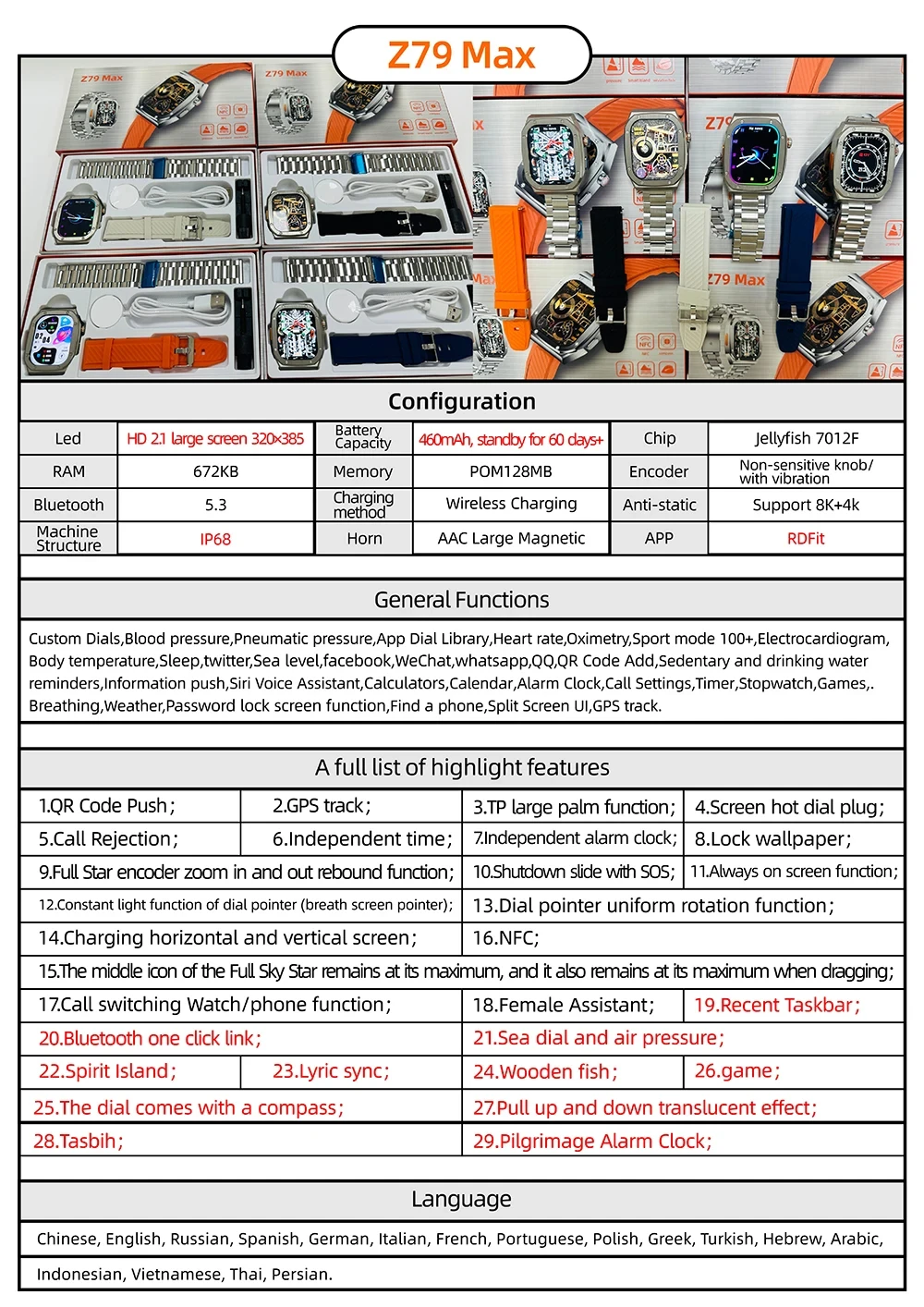 Z79 Max

Z79 Max

Z79 Max

Z79 Max

Configuration

| Led | HD 2.1 large screen 320×385 | Battery Capacity | 460mAh, standby for 60 days+ | Chip | Jellyfish 7012F |
|---|---|---|---|---|---|
| RAM | 672KB | Memory | POM128MB | Encoder | Non-sensitive knob/ with vibration |
| Bluetooth | 5.3 | Charging method | Wireless Charging | Anti-static | Support 8K+4k |
| Machine Structure | IP68 | Horn | AAC Large Magnetic | APP | RDFit |

General Functions

Custom Dials,Blood pressure,Pneumatic pressure,App Dial Library,Heart rate,Oximetry,Sport mode 100+,Electrocardiogram, Body temperature,Sleep,twitter,Sea level,facebook,WeChat,whatsapp,QQ,QR Code Add,Sedentary and drinking water reminders,Information push,Siri Voice Assistant,Calculators,Calendar,Alarm Clock,Call Settings,Timer,Stopwatch,Games,. Breathing,Weather,Password lock screen function,Find a phone,Split Screen UI,GPS track.

A full list of highlight features

1.QR Code Push; 2.GPS track; 3.TP large palm function; 4.Screen hot dial plug;
5.Call Rejection; 6.Independent time; 7.Independent alarm clock; 8.Lock wallpaper;
9.Full Star encoder zoom in and out rebound function; 10.Shutdown slide with SOS; 11.Always on screen function;
12.Constant light function of dial pointer (breath screen pointer); 13.Dial pointer uniform rotation function;
14.Charging horizontal and vertical screen; 16.NFC;
15.The middle icon of the Full Sky Star remains at its maximum, and it also remains at its maximum when dragging;
17.Call switching Watch/phone function; 18.Female Assistant; 19.Recent Taskbar;
20.Bluetooth one click link; 21.Sea dial and air pressure;
22.Spirit Island; 23.Lyric sync; 24.Wooden fish; 26.game;
25.The dial comes with a compass; 27.Pull up and down translucent effect;
28.Tasbih; 29.Pilgrimage Alarm Clock;

Language

Chinese, English, Russian, Spanish, German, Italian, French, Portuguese, Polish, Greek, Turkish, Hebrew, Arabic, Indonesian, Vietnamese, Thai, Persian.