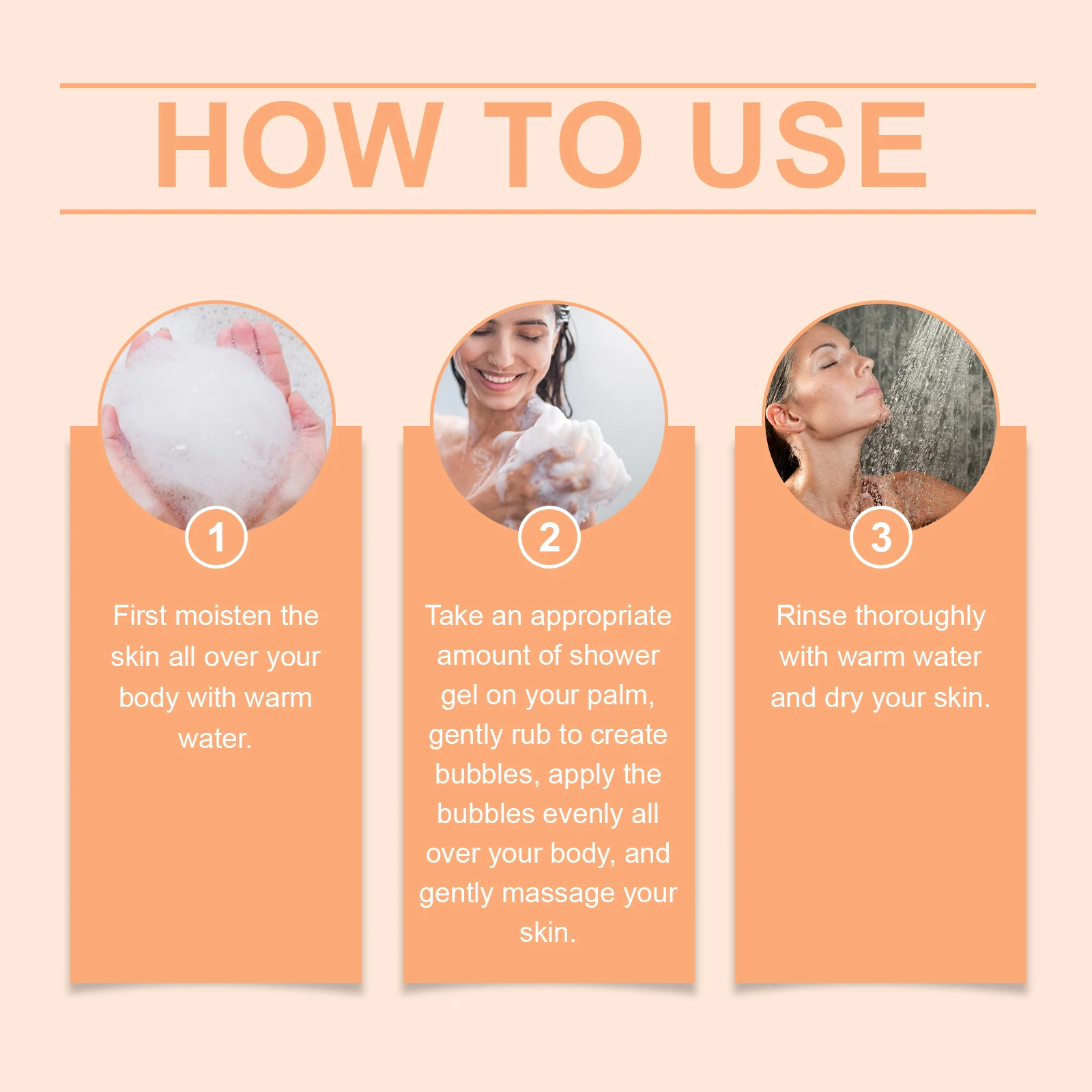 HOW TO USE

1

First moisten the skin all over your body with warm water.

2

Take an appropriate amount of shower gel on your palm, gently rub to create bubbles, apply the bubbles evenly all over your body, and gently massage your skin.

3

Rinse thoroughly with warm water and dry your skin.