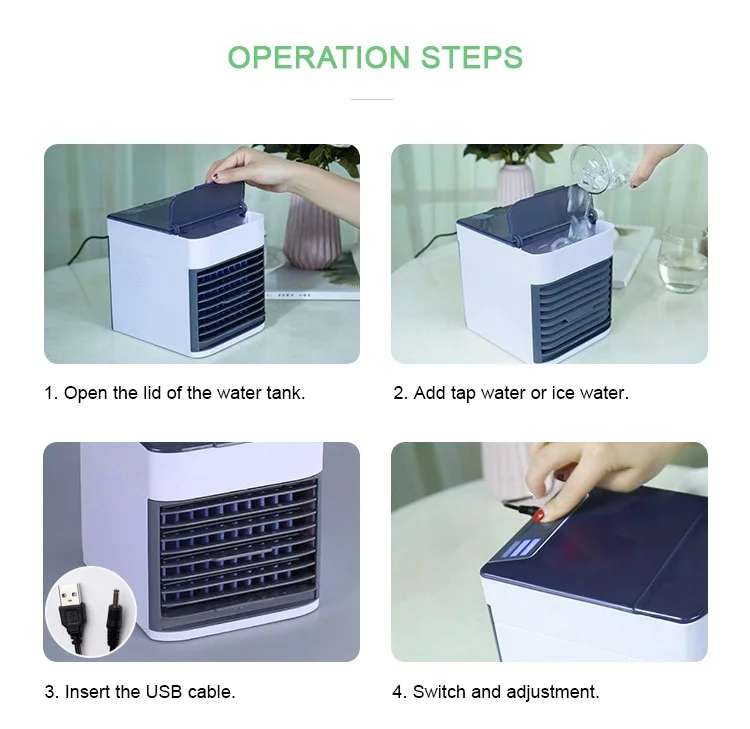 OPERATION STEPS

1. Open the lid of the water tank.

2. Add tap water or ice water.

3. Insert the USB cable.

4. Switch and adjustment.