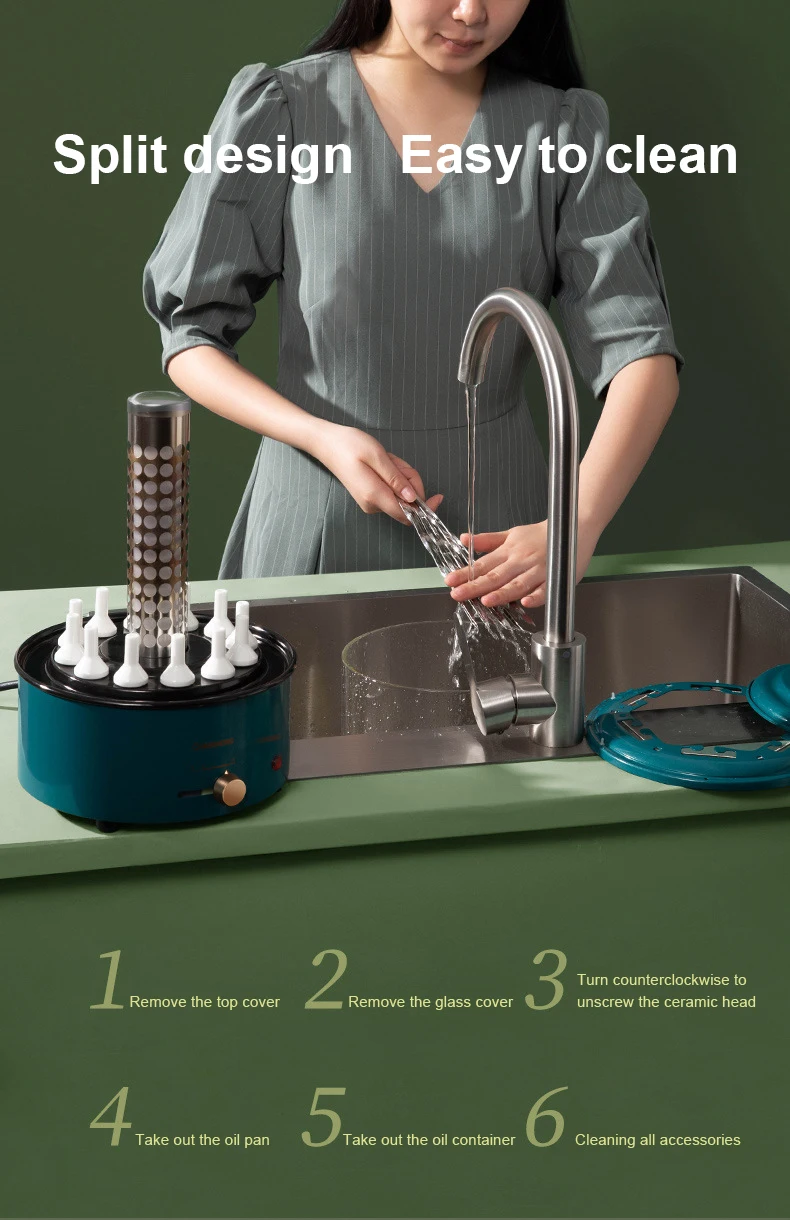 Split design Easy to clean

1 Remove the top cover

2 Remove the glass cover

3 Turn counterclockwise to unscrew the ceramic head

4 Take out the oil pan

5 Take out the oil container

6 Cleaning all accessories