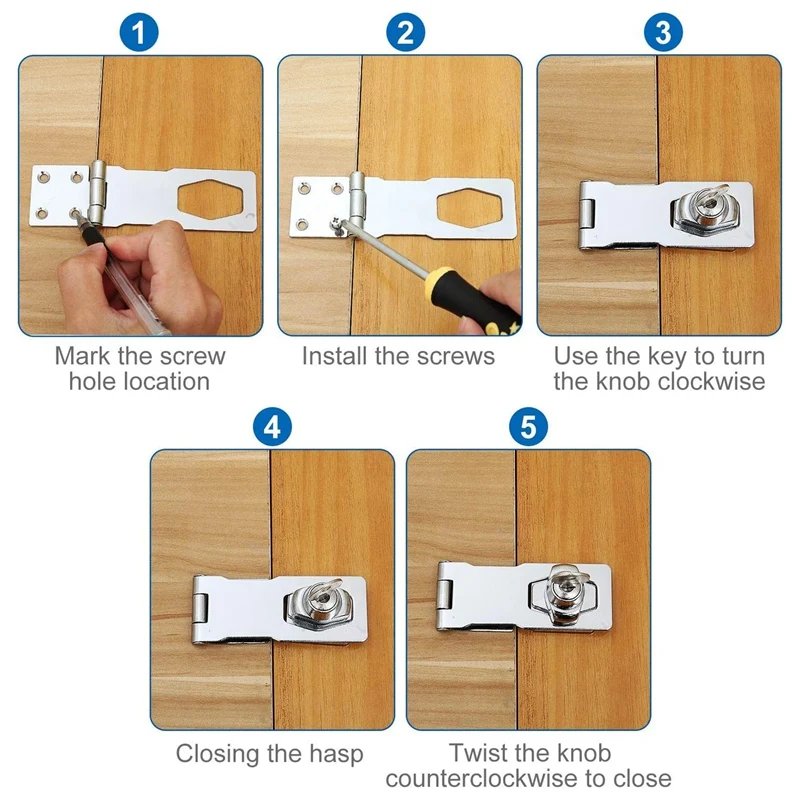 1

Mark the screw hole location

2

Install the screws

3

Use the key to turn the knob clockwise

4

Closing the hasp

5

Twist the knob counterclockwise to close