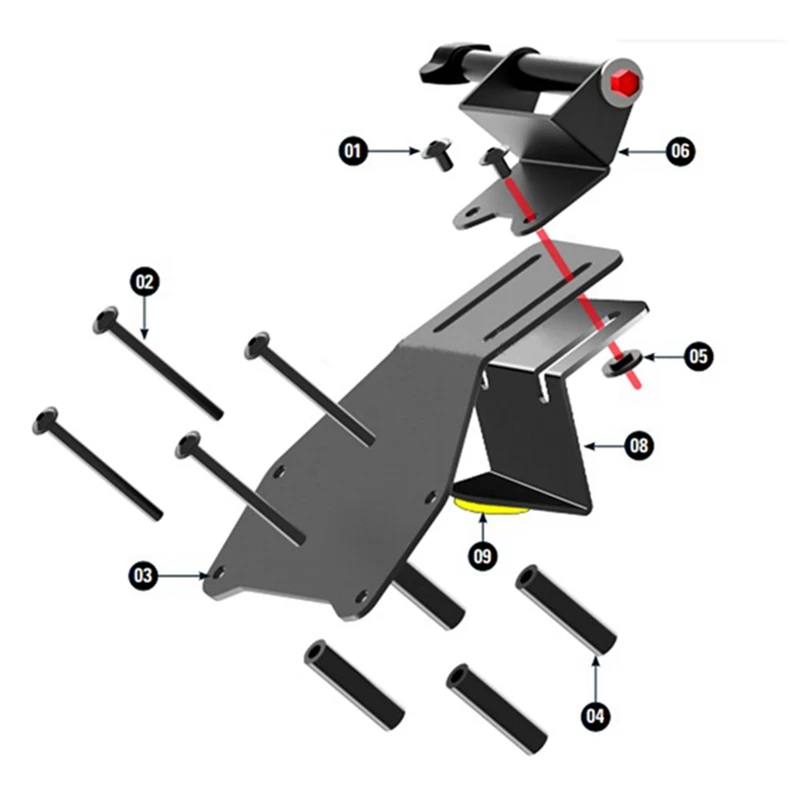 01
06
02
05
08
09
03
04