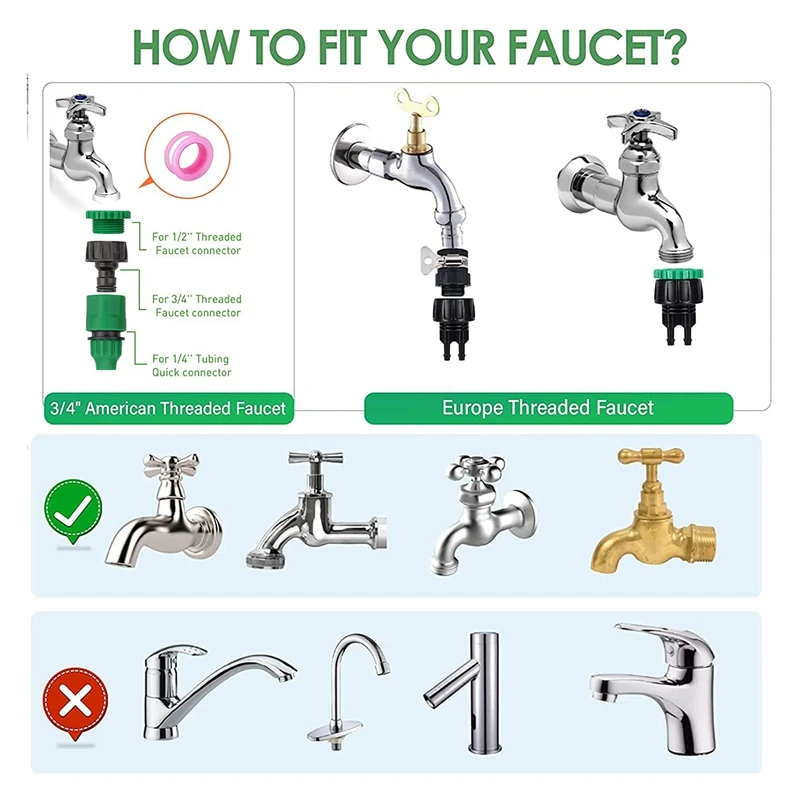 HOW TO FIT YOUR FAUCET?

For 1/2'' Threaded Faucet connector

For 3/4'' Threaded Faucet connector

For 1/4'' Tubing Quick connector

3/4" American Threaded Faucet

Europe Threaded Faucet