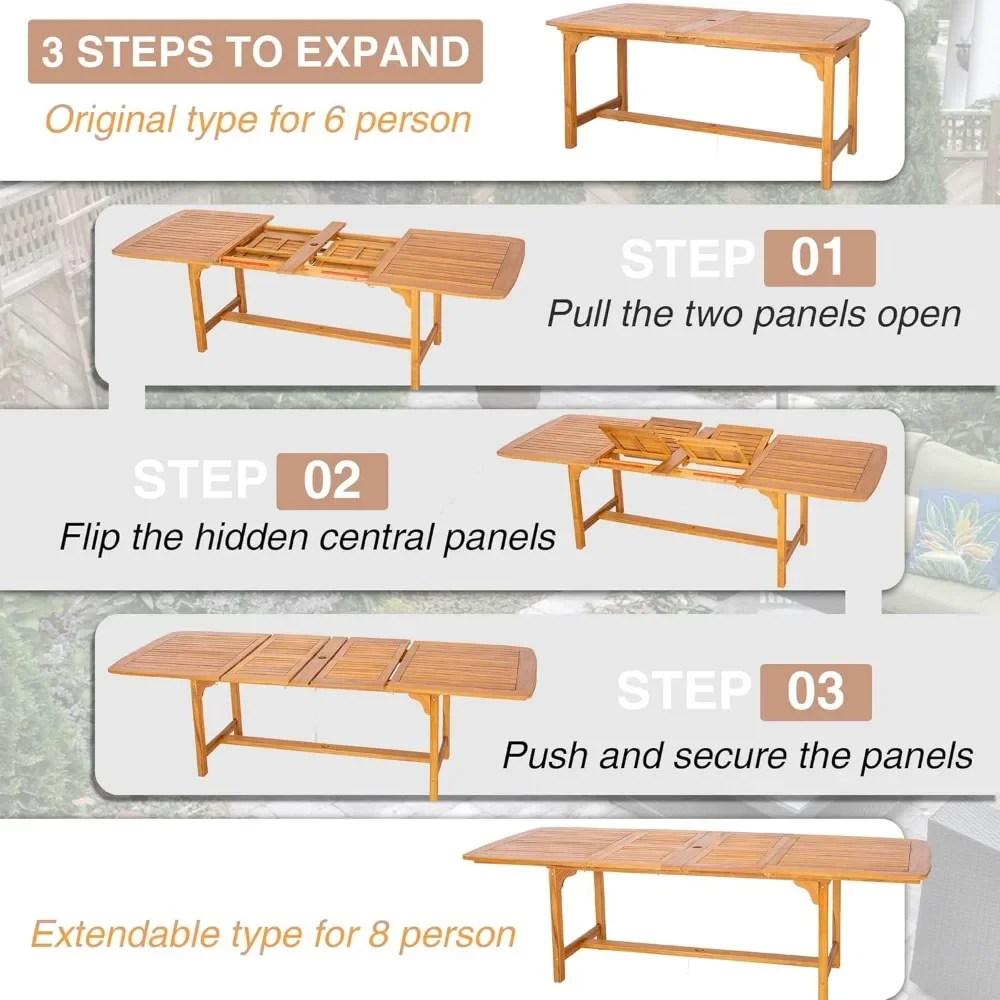 3 STEPS TO EXPAND

Original type for 6 person

STEP 01

Pull the two panels open

STEP 02

Flip the hidden central panels

STEP 03

Push and secure the panels

Extendable type for 8 person