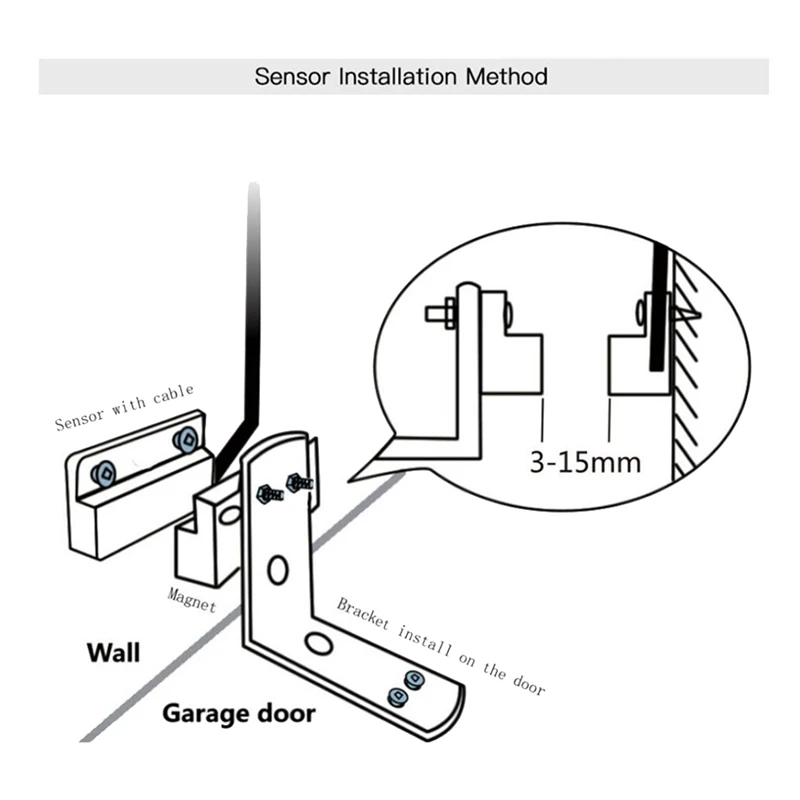 Sensor Installation Method

Sensor with cable

3-15mm

Magnet

Bracket install on the door

Wall

Garage door