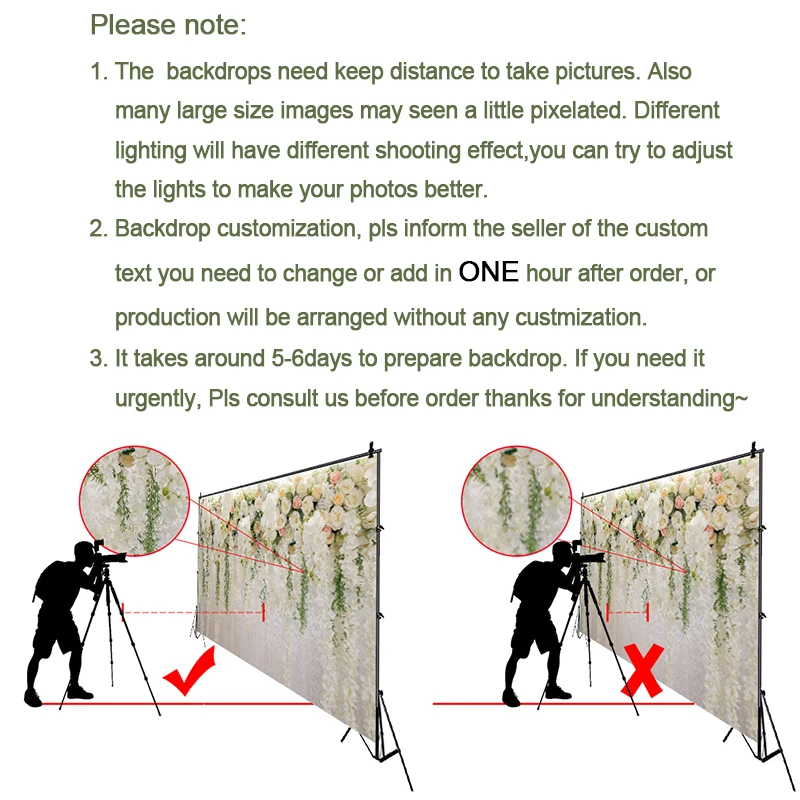 Please note:

1. The  backdrops need keep distance to take pictures. Also many large size images may seen a little pixelated. Different lighting will have different shooting effect,you can try to adjust the lights to make your photos better.

2. Backdrop customization, pls inform the seller of the custom text you need to change or add in ONE hour after order, or production will be arranged without any custmization.

3. It takes around 5-6days to prepare backdrop. If you need it urgently, Pls consult us before order thanks for understanding~