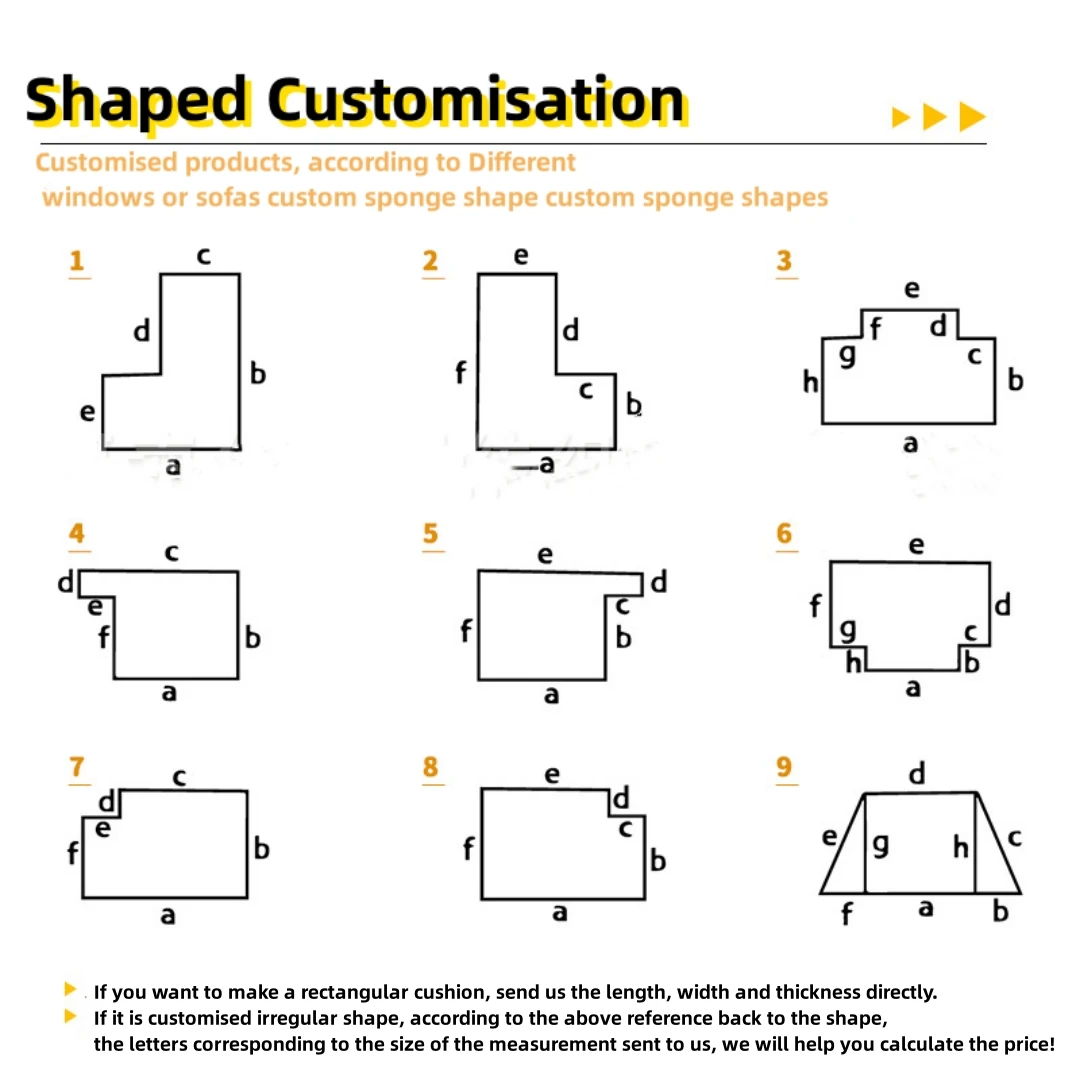 Shaped Customisation

Customised products, according to Different windows or sofas custom sponge shape custom sponge shapes

1
c
d
b
e
a

2
e
d
f
c
b
a

3
e
f
d
g
c
h
b
a

4
c
d
e
f
b
a

5
e
d
c
f
b
a

6
e
f
d
g
c
h
b
a

7
c
d
e
f
b
a

8
e
d
c
f
b
a

9
d
e
g
h
c
f
a
b

If you want to make a rectangular cushion, send us the length, width and thickness directly.
If it is customised irregular shape, according to the above reference back to the shape, the letters corresponding to the size of the measurement sent to us, we will help you calculate the price!