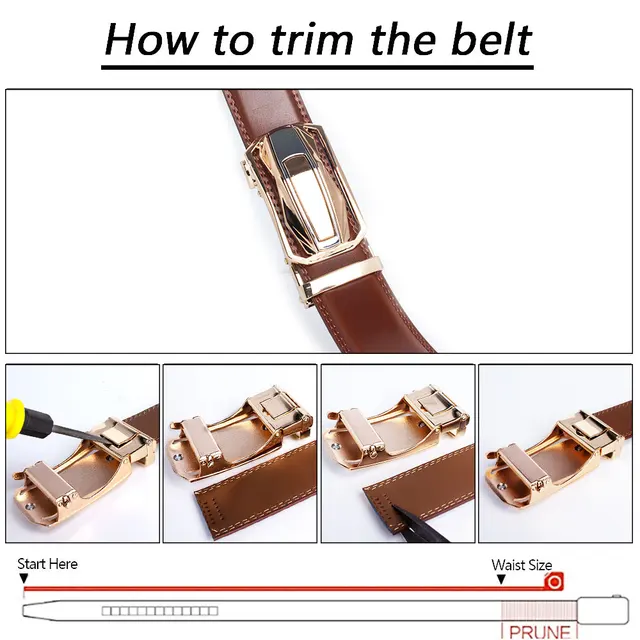 How to trim the belt

Start Here

Waist Size

PRUNE