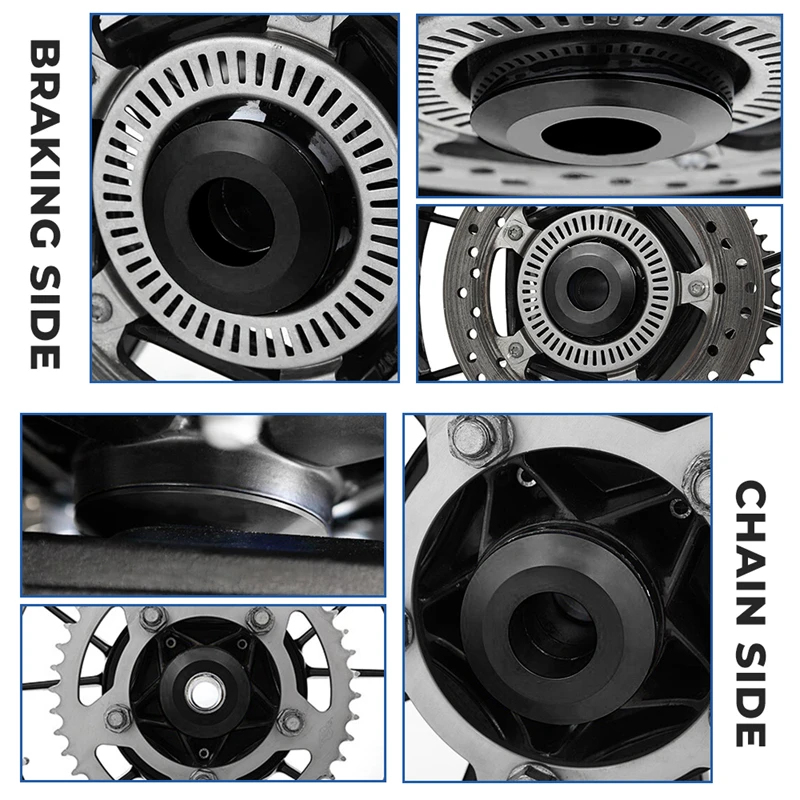 BRAKING SIDE

CHAIN SIDE